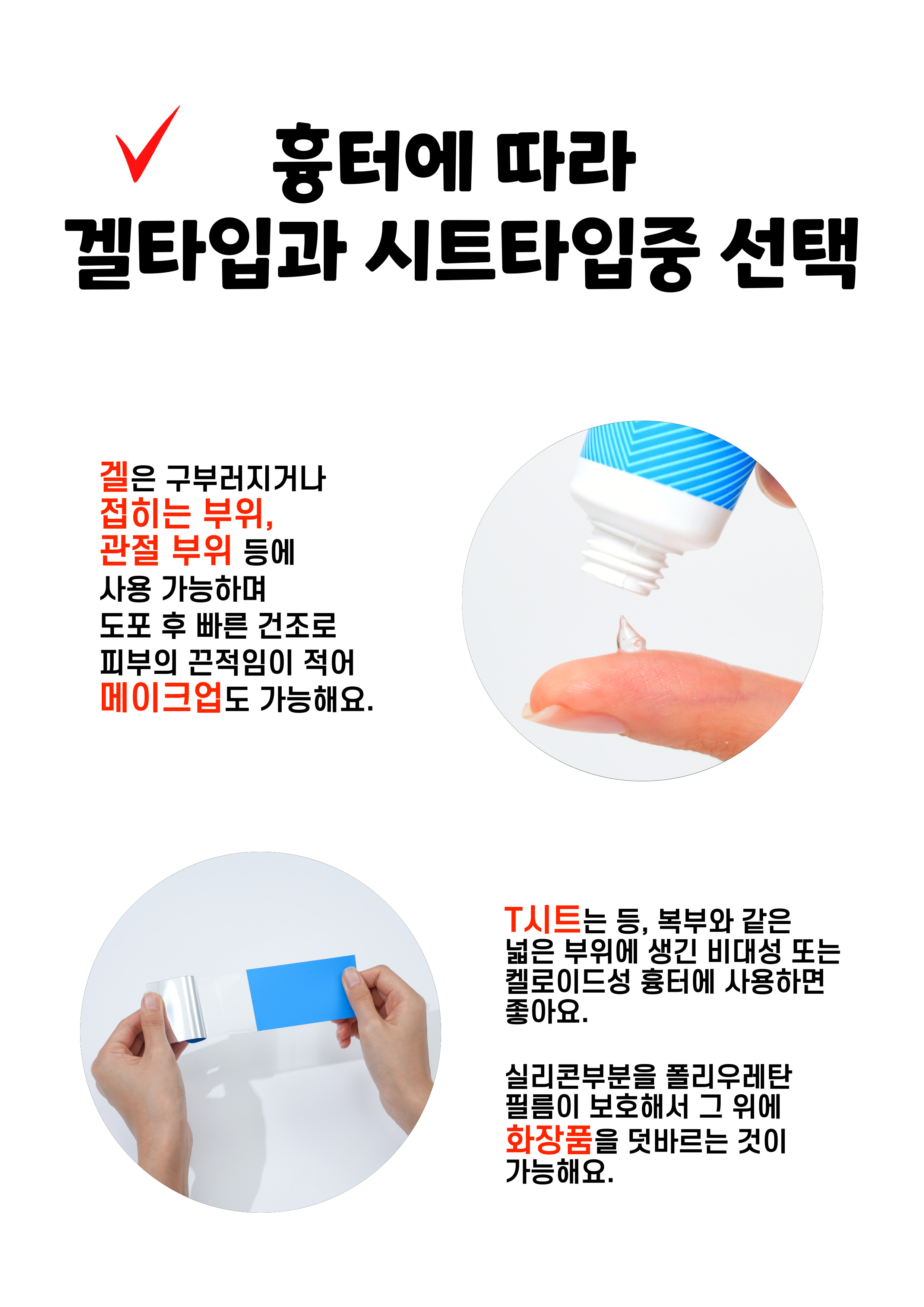 흉터에 따라
겔타입과 시트타입중 선택

겔은 구부러지거나
접히는 부위,
관절 부위 등에
사용 가능하며
도포 후 빠른 건조로
피부의 끈적임이 적어
메이크업도 가능해요.

T시트는 등, 복부와 같은
넓은 부위에 생긴 비대성 또는
켈로이드성 흉터에 사용하면
좋아요.

실리콘부분을 폴리우레탄
필름이 보호해서 그 위에
화장품을 덧바르는 것이
가능해요.