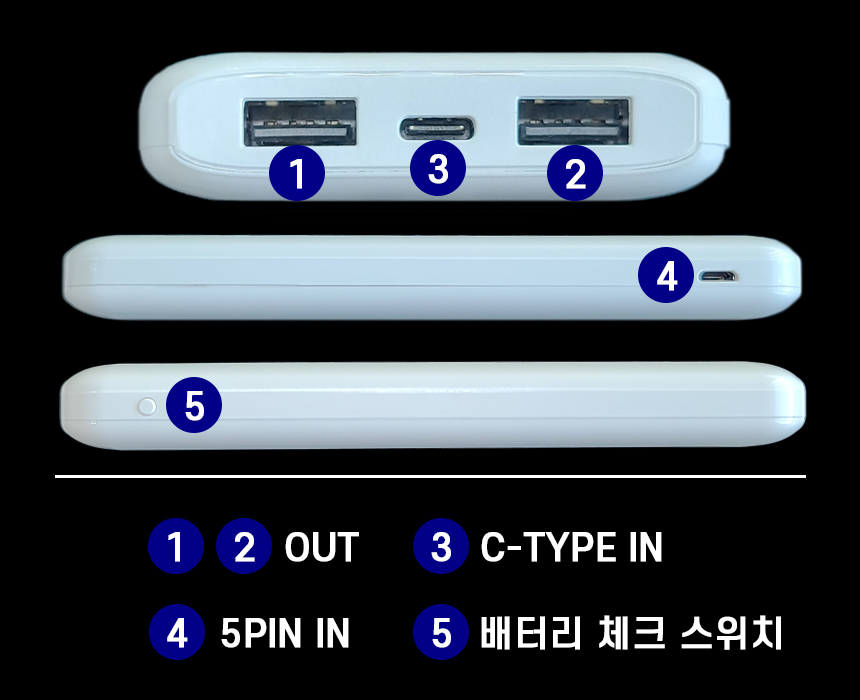 1
3
2
4
5

1 2 OUT
3 C-TYPE IN
4 5PIN IN
5 배터리 체크 스위치