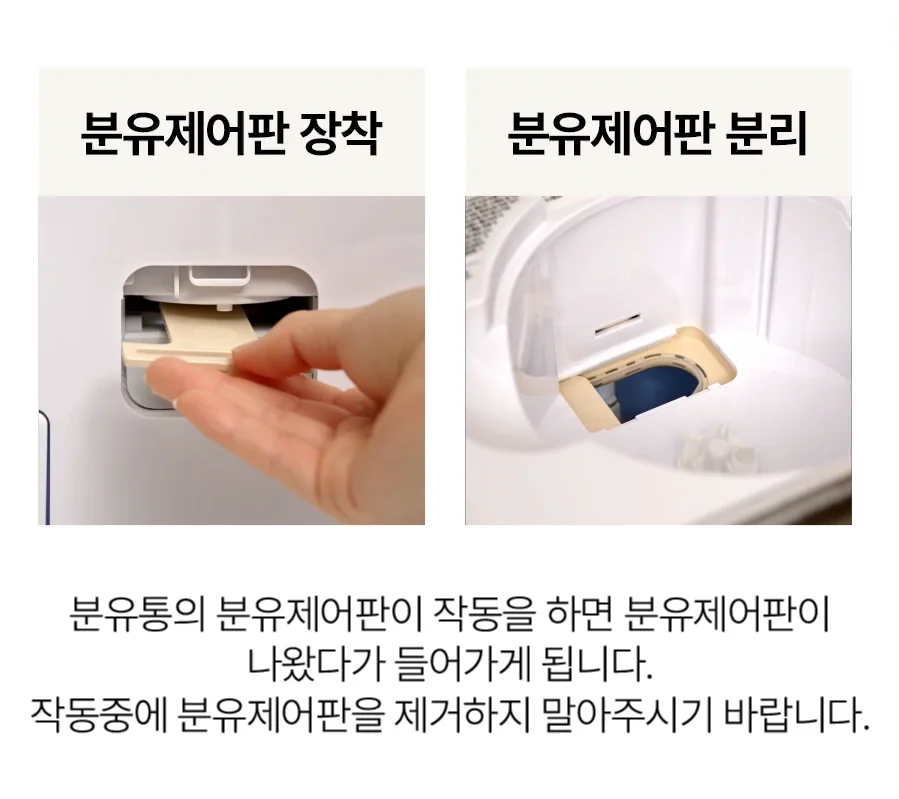 분유제어판 장착

분유제어판 분리

분유통의 분유제어판이 작동을 하면 분유제어판이 나왔다가 들어가게 됩니다.
작동중에 분유제어판을 제거하지 말아주시기 바랍니다.