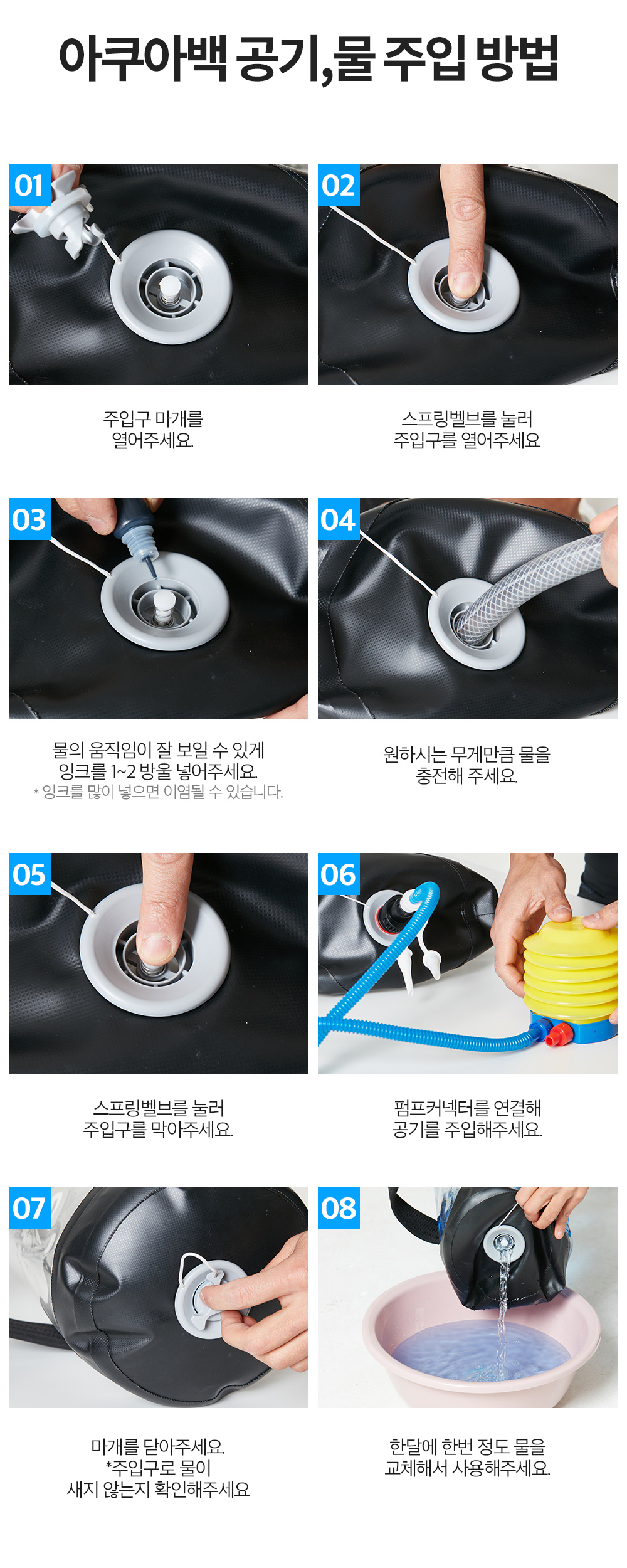 아쿠아백 공기,물 주입 방법

01

주입구 마개를 열어주세요.

02

스프링벨브를 눌러 주입구를 열어주세요

03

물의 움직임이 잘 보일 수 있게 잉크를 1~2 방울 넣어주세요.
* 잉크를 많이 넣으면 이염될 수 있습니다.

04

원하시는 무게만큼 물을 충전해 주세요.

05

스프링벨브를 눌러 주입구를 막아주세요.

06

펌프커넥터를 연결해 공기를 주입해주세요.

07

마개를 닫아주세요.
*주입구로 물이 새지 않는지 확인해주세요

08

한달에 한번 정도 물을 교체해서 사용해주세요.