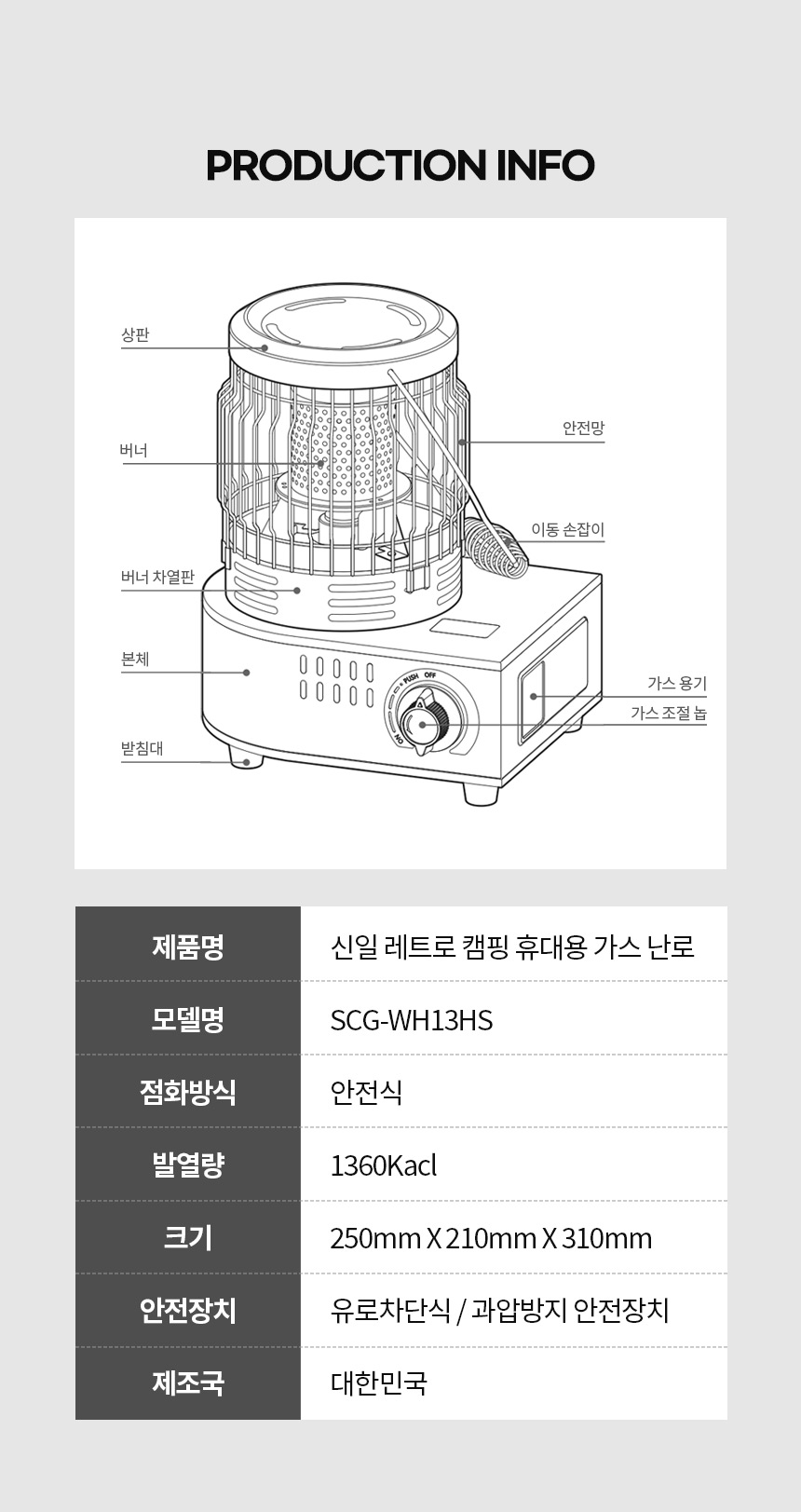 PRODUCTION INFO

상판
버너
버너 차열판
본체
받침대
안전망
이동 손잡이
가스 용기
가스 조절 놉
PUSH OFF
ON

| 제품명 | 신일 레트로 캠핑 휴대용 가스 난로 |
|---|---|
| 모델명 | SCG-WH13HS |
| 점화방식 | 안전식 |
| 발열량 | 1360Kacl |
| 크기 | 250mm X 210mm X 310mm |
| 안전장치 | 유로차단식 / 과압방지 안전장치 |
| 제조국 | 대한민국 |