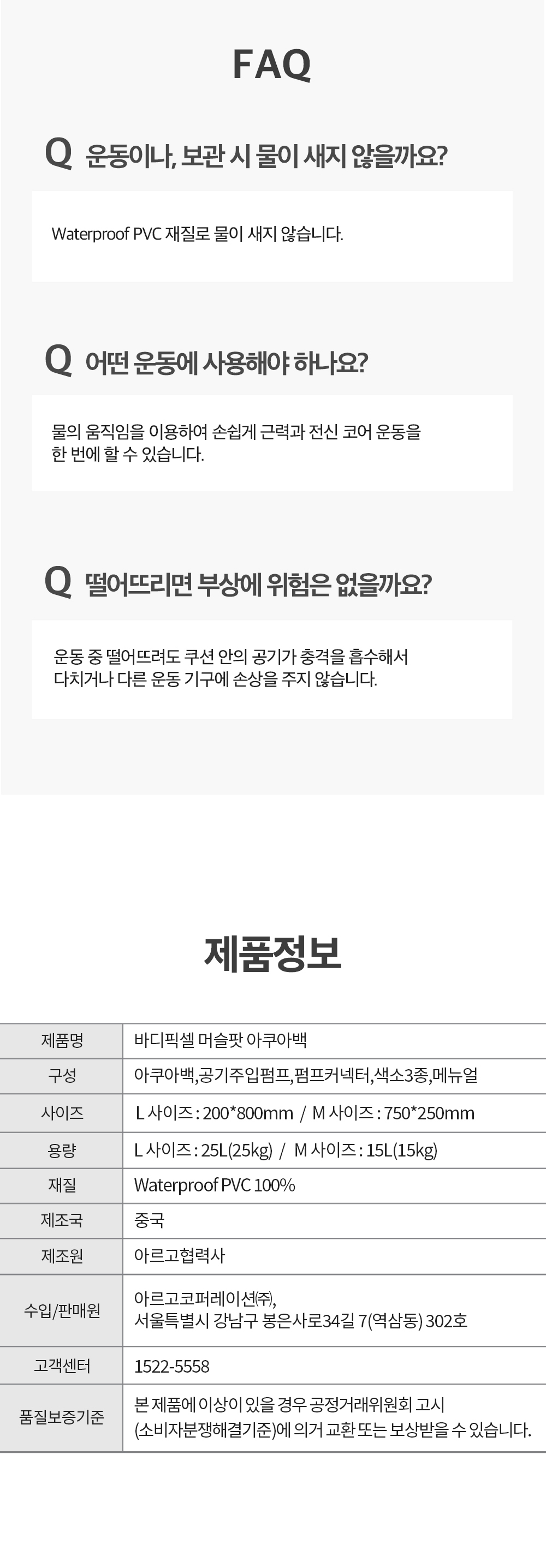 FAQ

Q 운동이나, 보관 시 물이 새지 않을까요?

Waterproof PVC 재질로 물이 새지 않습니다.

Q 어떤 운동에 사용해야 하나요?

물의 움직임을 이용하여 손쉽게 근력과 전신 코어 운동을 한 번에 할 수 있습니다.

Q 떨어뜨리면 부상에 위험은 없을까요?

운동 중 떨어뜨려도 쿠션 안의 공기가 충격을 흡수해서 다치거나 다른 운동 기구에 손상을 주지 않습니다.

제품정보

| 제품명 | 바디픽셀 머슬팟 아쿠아백 |
|---|---|
| 구성 | 아쿠아백,공기주입펌프,펌프커넥터,색소3종,메뉴얼 |
| 사이즈 | L 사이즈 : 200*800mm / M 사이즈 : 750*250mm |
| 용량 | L 사이즈 : 25L(25kg) / M 사이즈 : 15L(15kg) |
| 재질 | Waterproof PVC 100% |
| 제조국 | 중국 |
| 제조원 | 아르고협력사 |
| 수입/판매원 | 아르고코퍼레이션㈜, 서울특별시 강남구 봉은사로34길 7(역삼동) 302호 |
| 고객센터 | 1522-5558 |
| 품질보증기준 | 본 제품에 이상이 있을 경우 공정거래위원회 고시 (소비자분쟁해결기준)에 의거 교환 또는 보상받을 수 있습니다. |