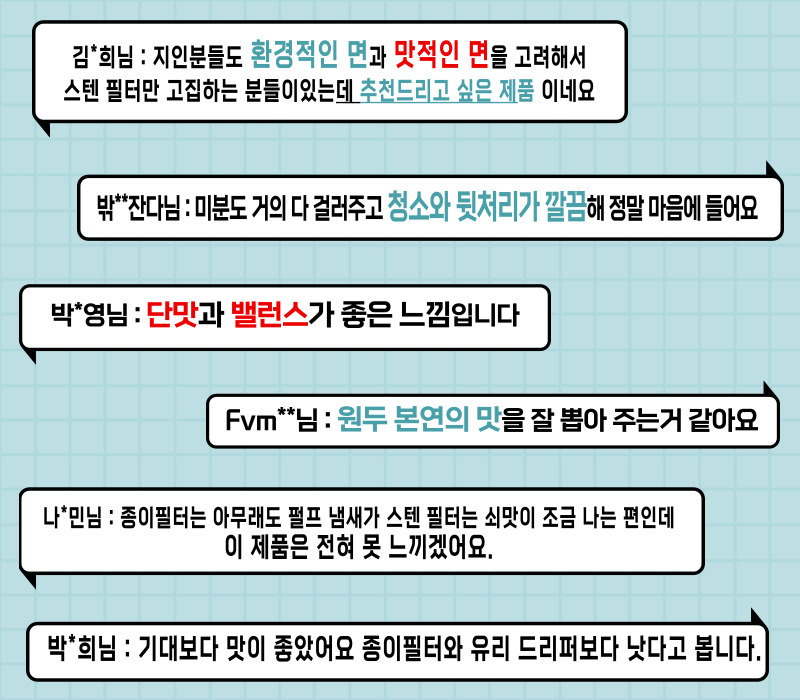 김*희님 : 지인분들도 환경적인 면과 맛적인 면을 고려해서 스텐 필터만 고집하는 분들이있는데 추천드리고 싶은 제품 이네요

밖**잔다님 : 미분도 거의 다 걸러주고 청소와 뒷처리가 깔끔해 정말 마음에 들어요

박*영님 : 단맛과 밸런스가 좋은 느낌입니다

Fvm**님 : 원두 본연의 맛을 잘 뽑아 주는거 같아요

나*민님 : 종이필터는 아무래도 펄프 냄새가 스텐 필터는 쇠맛이 조금 나는 편인데 이 제품은 전혀 못 느끼겠어요.

박*희님 : 기대보다 맛이 좋았어요 종이필터와 유리 드리퍼보다 낫다고 봅니다.