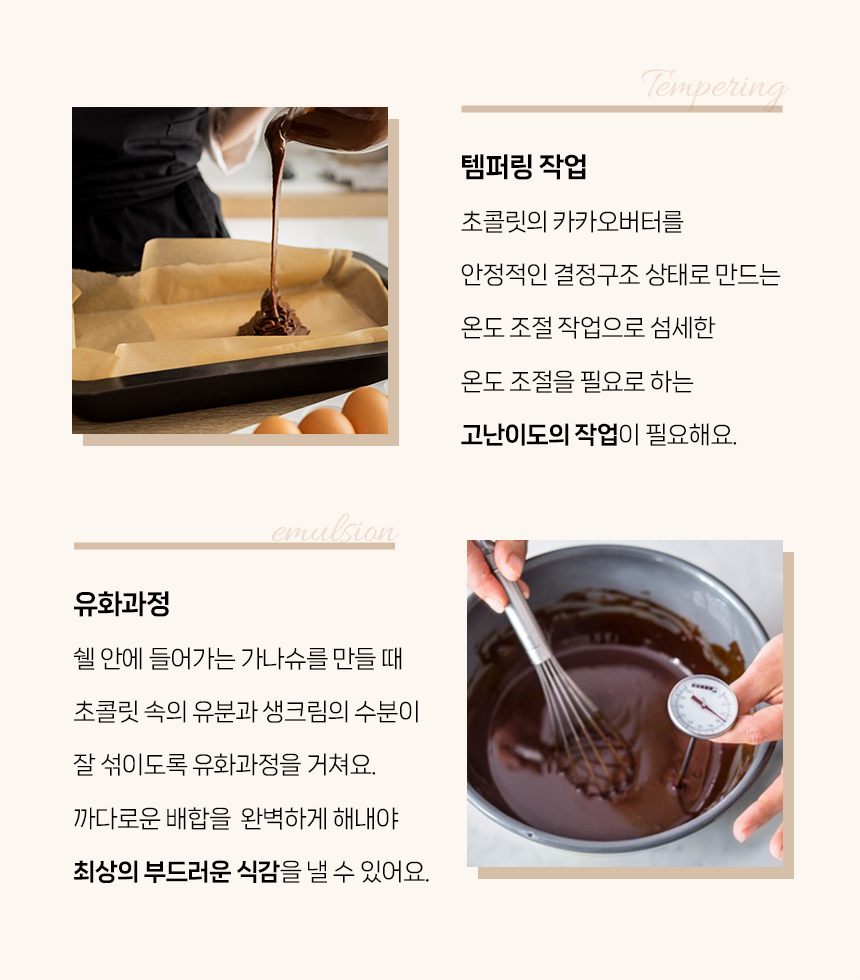 Tempering

템퍼링 작업

초콜릿의 카카오버터를

안정적인 결정구조 상태로 만드는

온도 조절 작업으로 섬세한

온도 조절을 필요로 하는

고난이도의 작업이 필요해요.

emulsion

유화과정

쉘 안에 들어가는 가나슈를 만들 때

초콜릿 속의 유분과 생크림의 수분이

잘 섞이도록 유화과정을 거쳐요.

까다로운 배합을 완벽하게 해내야

최상의 부드러운 식감을 낼 수 있어요.