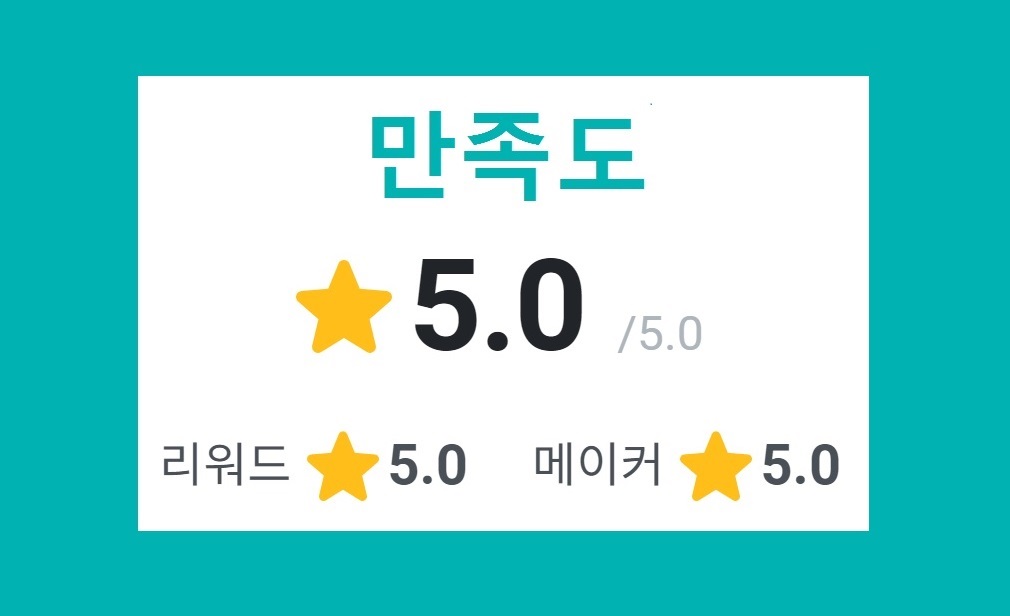 만족도

5.0 /5.0

리워드 5.0 메이커 5.0