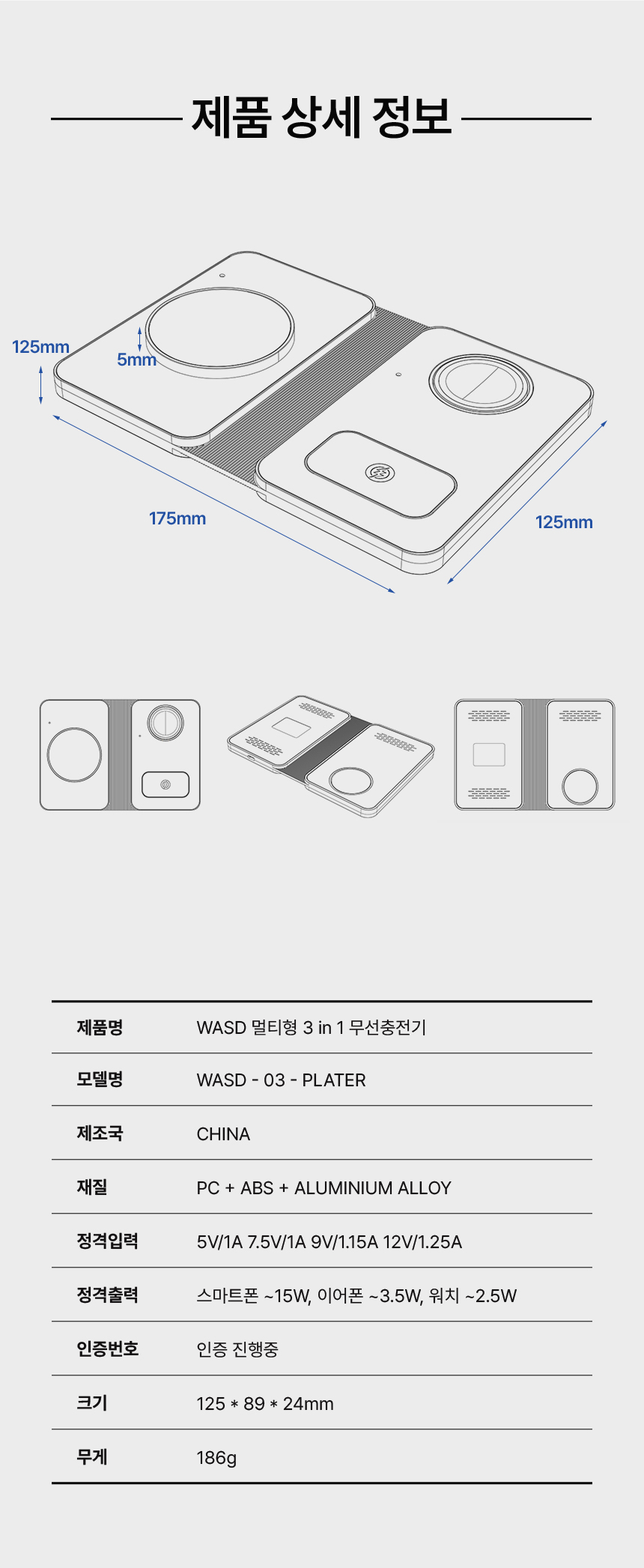 제품 상세 정보

125mm

5mm

175mm

125mm

| 제품명 | WASD 멀티형 3 in 1 무선충전기 |
|---|---|
| 모델명 | WASD - 03 - PLATER |
| 제조국 | CHINA |
| 재질 | PC + ABS + ALUMINIUM ALLOY |
| 정격입력 | 5V/1A 7.5V/1A 9V/1.15A 12V/1.25A |
| 정격출력 | 스마트폰 ~15W, 이어폰 ~3.5W, 워치 ~2.5W |
| 인증번호 | 인증 진행중 |
| 크기 | 125 * 89 * 24mm |
| 무게 | 186g |