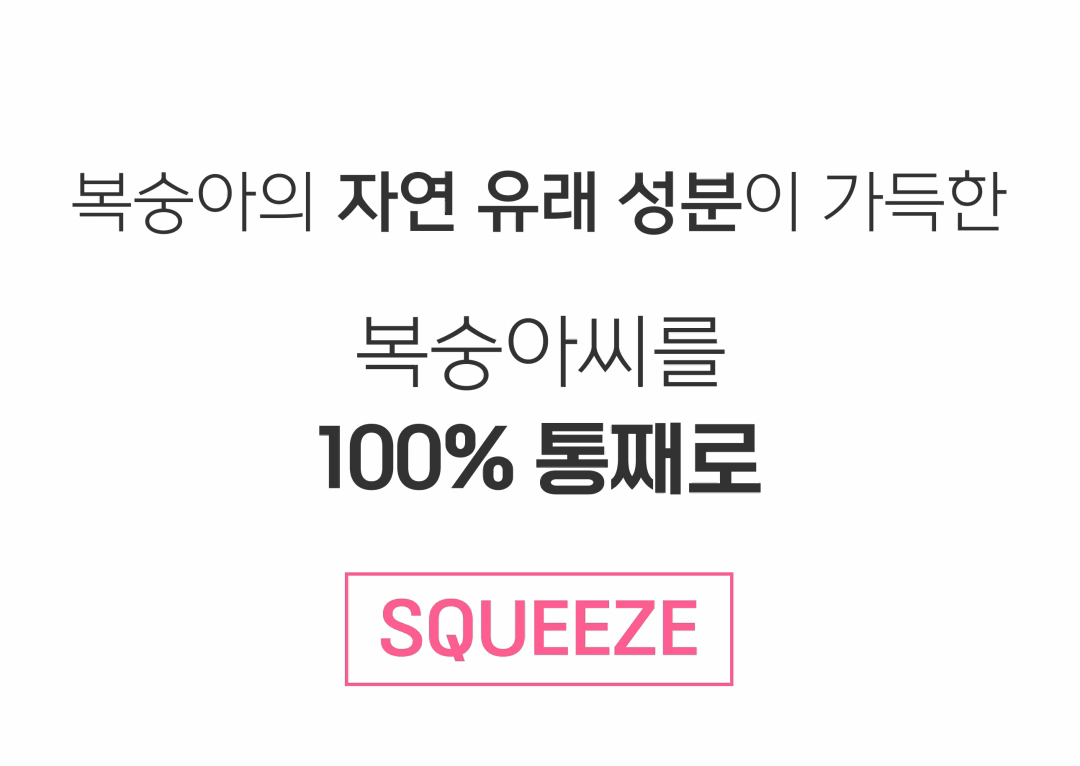 복숭아의 자연 유래 성분이 가득한

복숭아씨를
100% 통째로

SQUEEZE