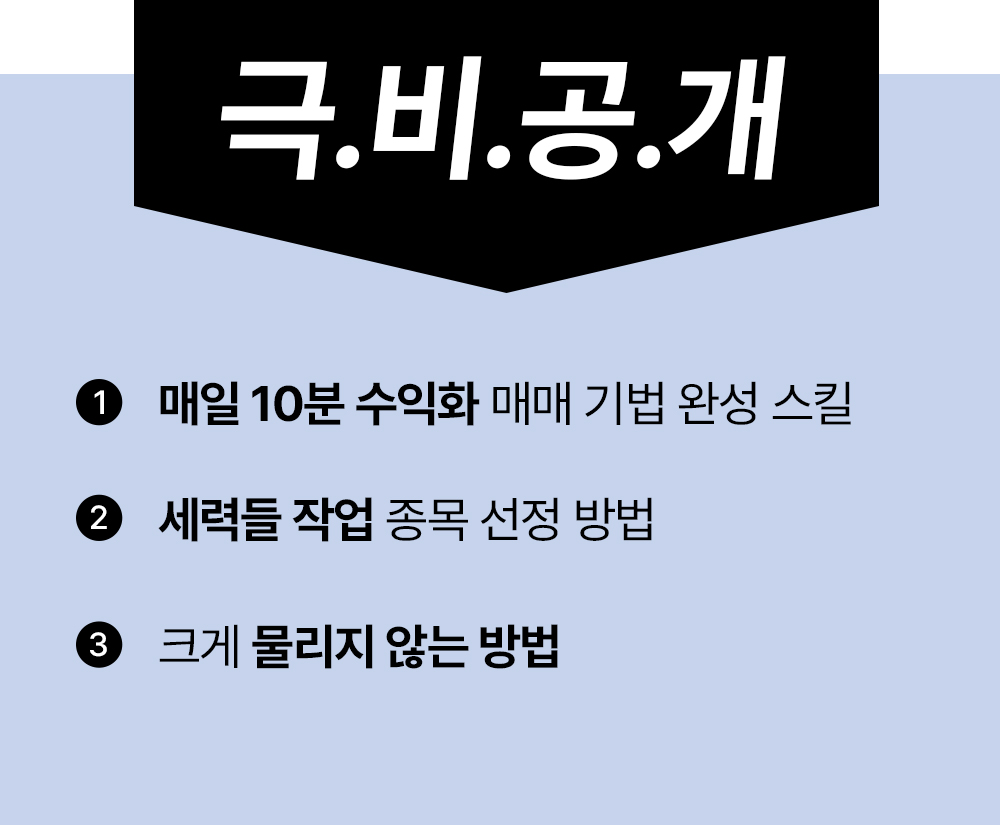 극.비.공.개

❶ 매일 10분 수익화 매매 기법 완성 스킬

❷ 세력들 작업 종목 선정 방법

❸ 크게 물리지 않는 방법