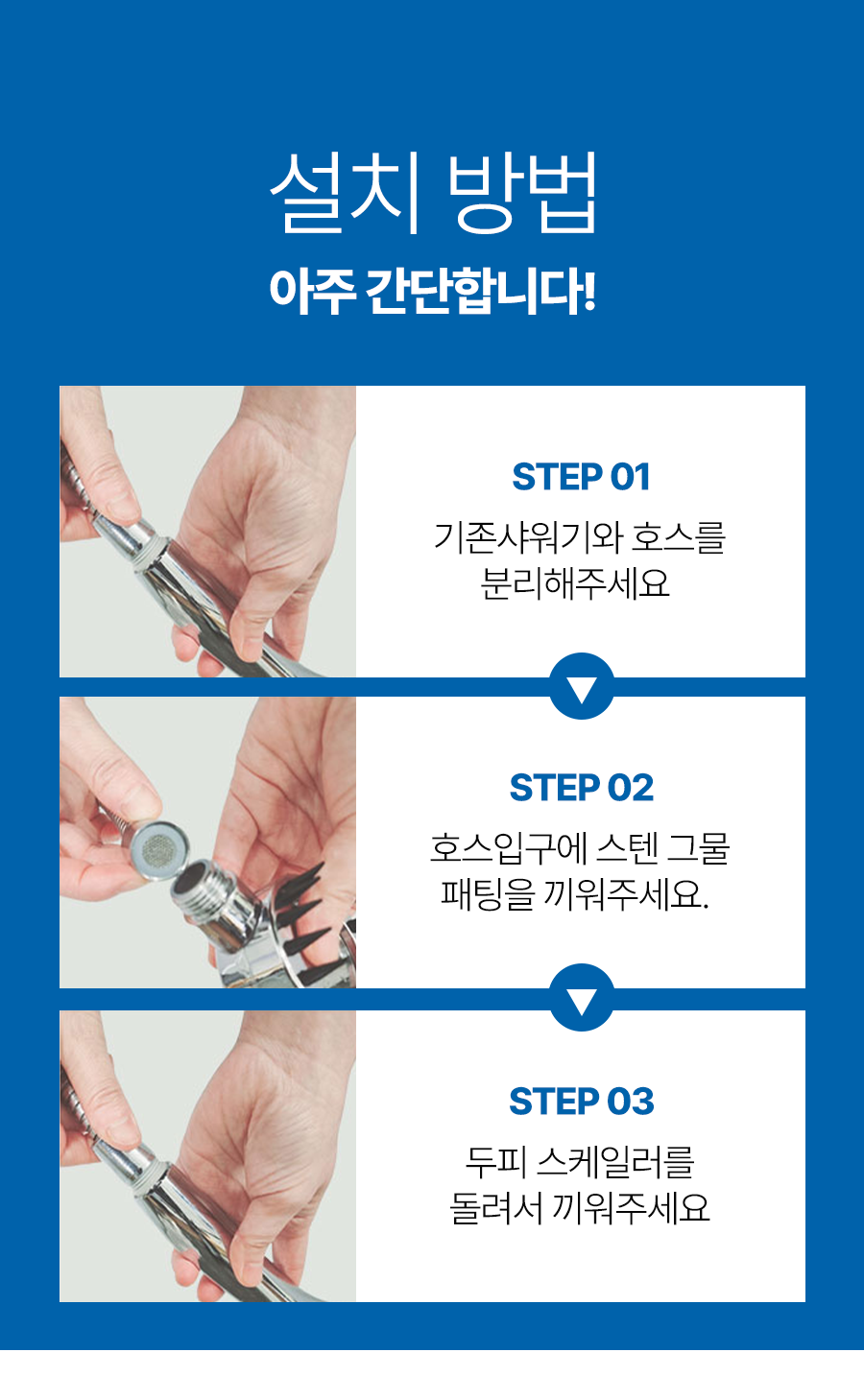 설치 방법
아주 간단합니다!

STEP 01
기존샤워기와 호스를 분리해주세요

STEP 02
호스입구에 스텐 그물 패팅을 끼워주세요.

STEP 03
두피 스케일러를 돌려서 끼워주세요