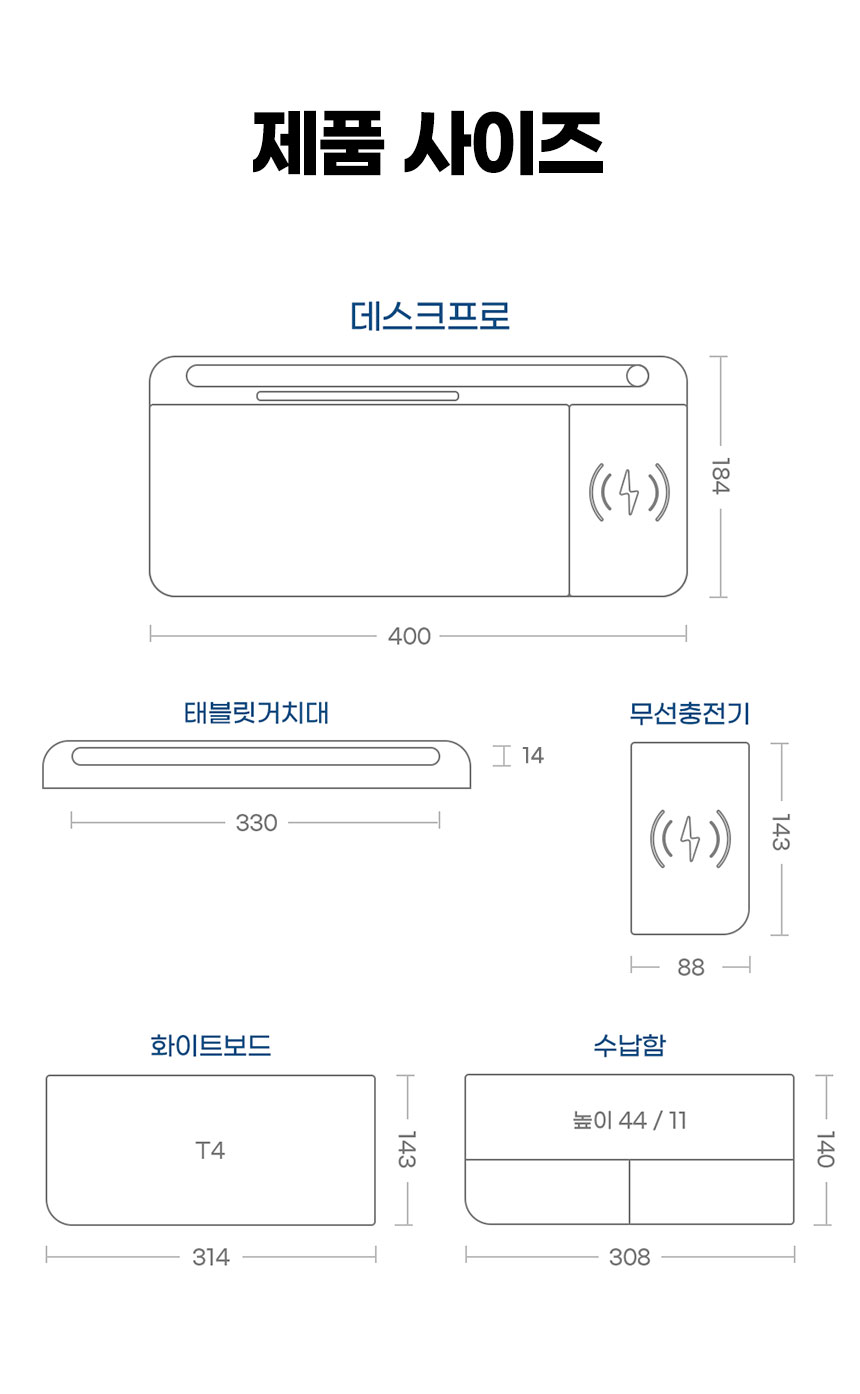 제품 사이즈

데스크프로

184

400

태블릿거치대

14

330

무선충전기

143

88

화이트보드

T4

143

314

수납함

높이 44 / 11

140

308