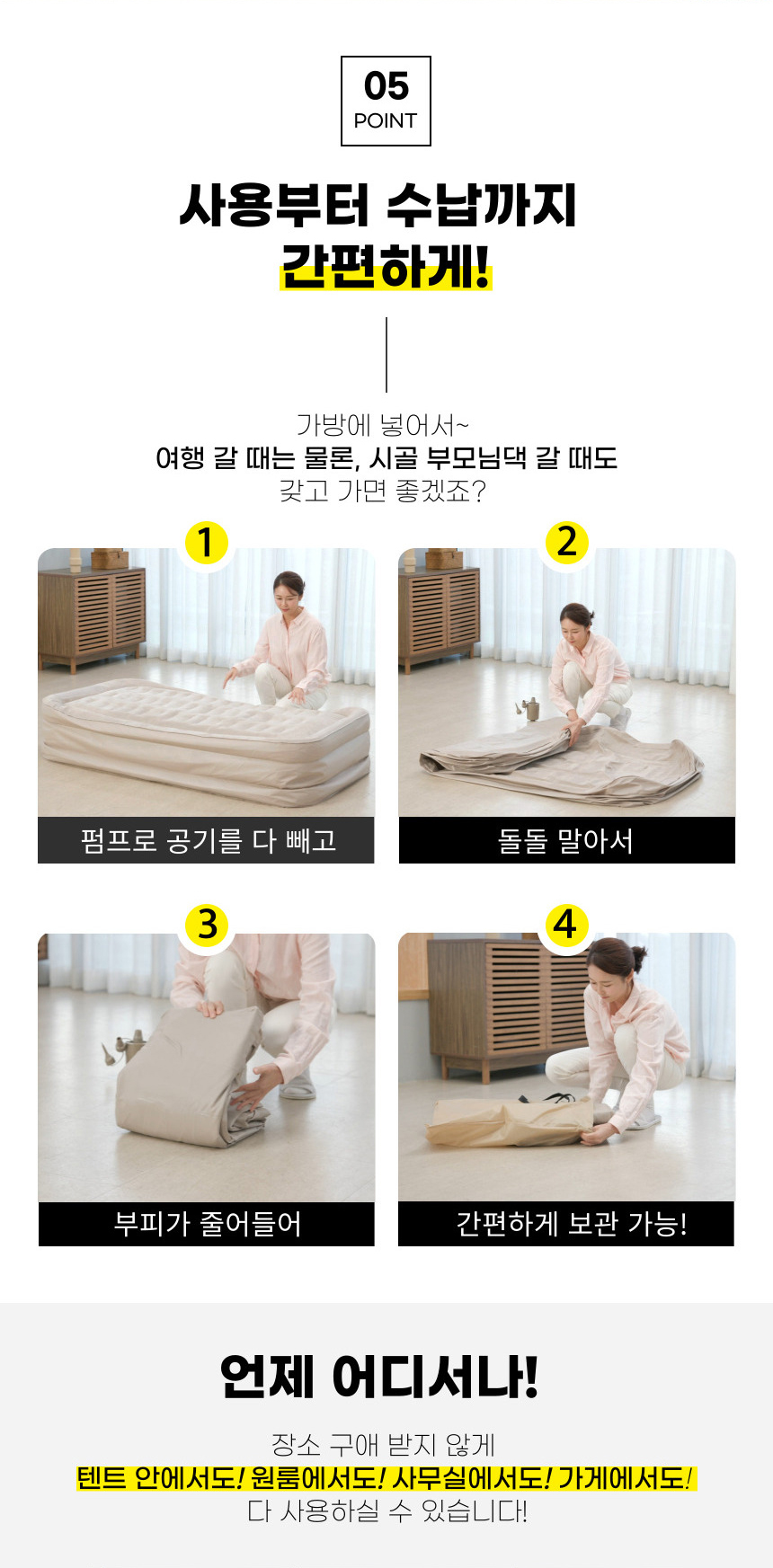 05
POINT

사용부터 수납까지
간편하게!

가방에 넣어서~
여행 갈 때는 물론, 시골 부모님댁 갈 때도
갖고 가면 좋겠죠?

1
펌프로 공기를 다 빼고

2
돌돌 말아서

3
부피가 줄어들어

4
간편하게 보관 가능!

언제 어디서나!

장소 구애 받지 않게
텐트 안에서도! 원룸에서도! 사무실에서도! 가게에서도!
다 사용하실 수 있습니다!