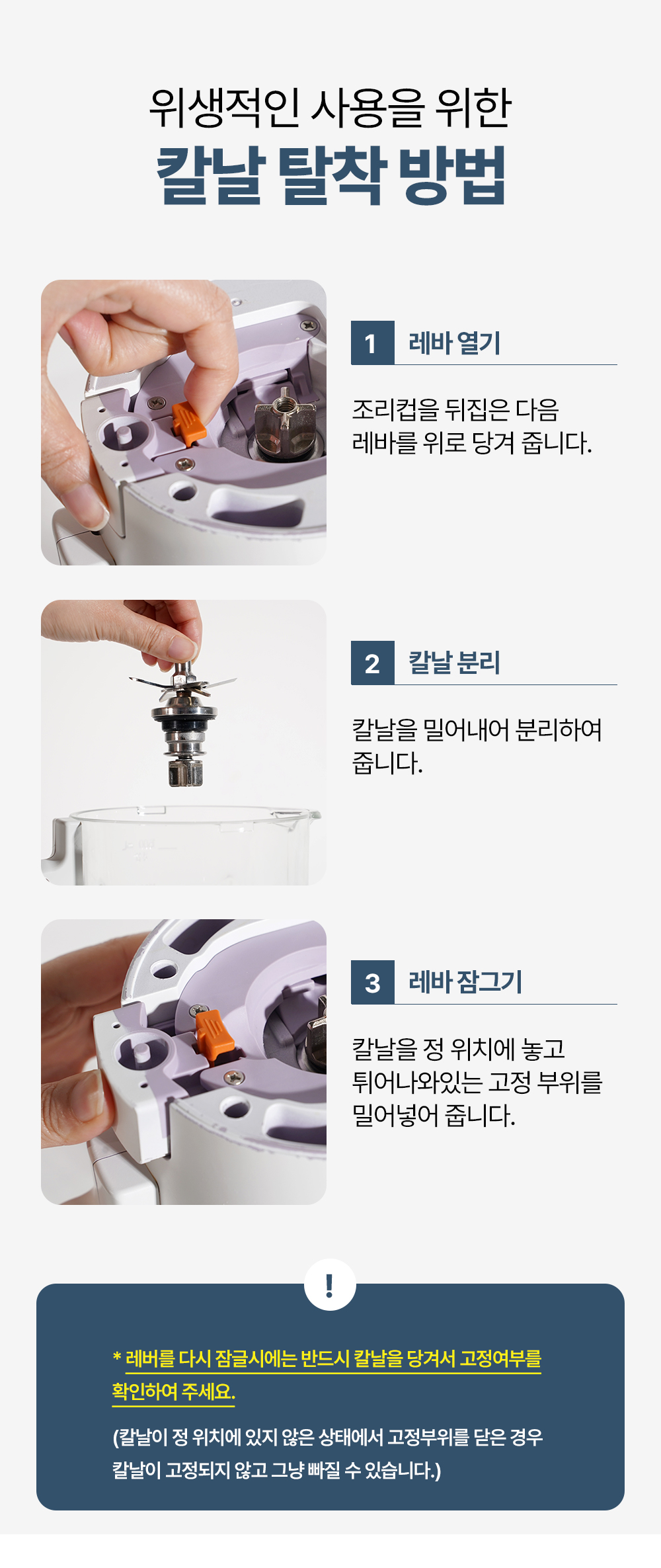 위생적인 사용을 위한
칼날 탈착 방법

1 레바 열기

조리컵을 뒤집은 다음 레바를 위로 당겨 줍니다.

2 칼날 분리

칼날을 밀어내어 분리하여 줍니다.

3 레바 잠그기

칼날을 정 위치에 놓고 튀어나와있는 고정 부위를 밀어넣어 줍니다.

!

* 레버를 다시 잠글시에는 반드시 칼날을 당겨서 고정여부를 확인하여 주세요.

(칼날이 정 위치에 있지 않은 상태에서 고정부위를 닫은 경우 칼날이 고정되지 않고 그냥 빠질 수 있습니다.)