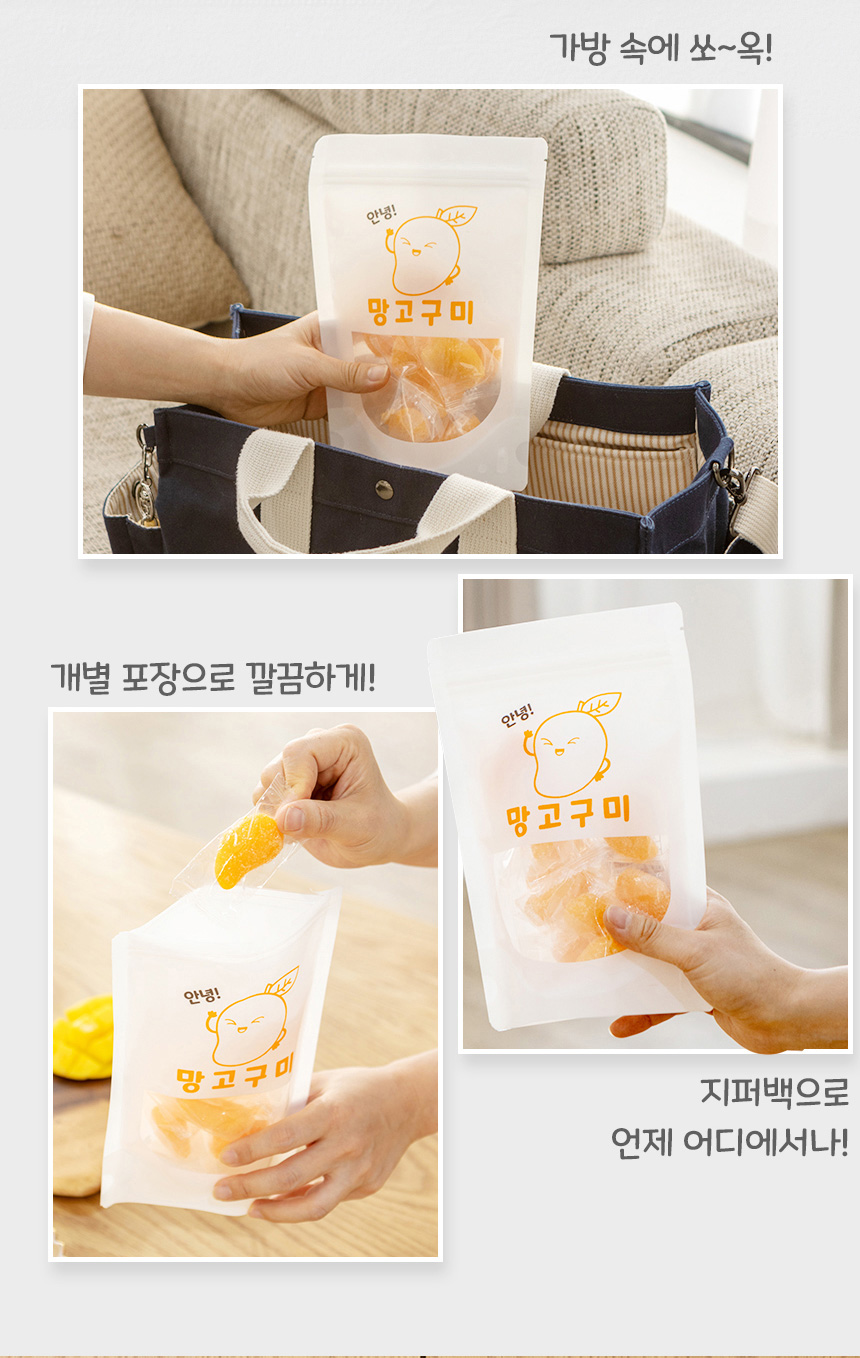 가방 속에 쏘~옥!

안녕!

망고구미

개별 포장으로 깔끔하게!

안녕!

망고구미

안녕!

망고구미

지퍼백으로
언제 어디에서나!