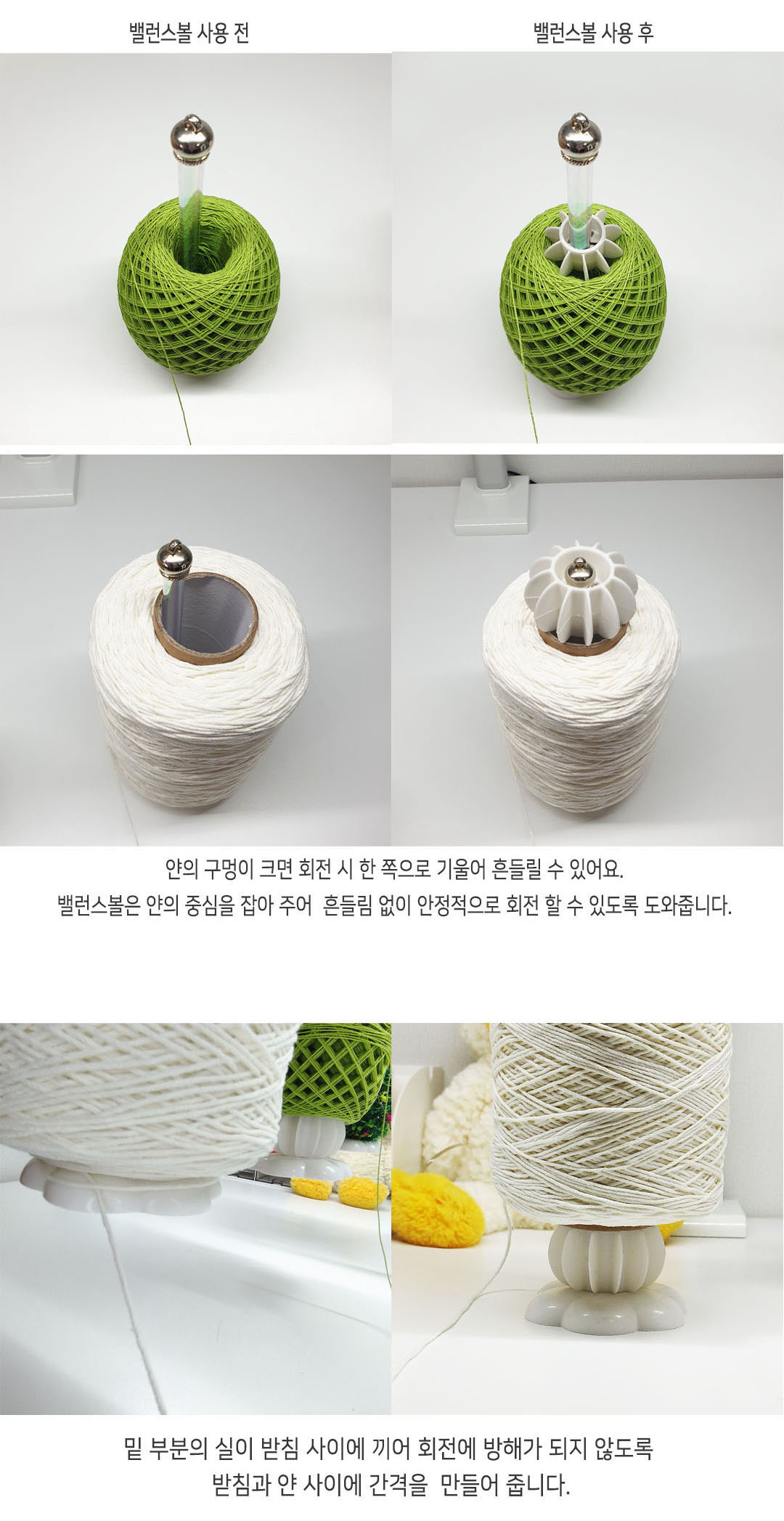 밸런스볼 사용 전

밸런스볼 사용 후

얀의 구멍이 크면 회전 시 한 쪽으로 기울어 흔들릴 수 있어요.
밸런스볼은 얀의 중심을 잡아 주어 흔들림 없이 안정적으로 회전 할 수 있도록 도와줍니다.

밑 부분의 실이 받침 사이에 끼어 회전에 방해가 되지 않도록
받침과 얀 사이에 간격을 만들어 줍니다.