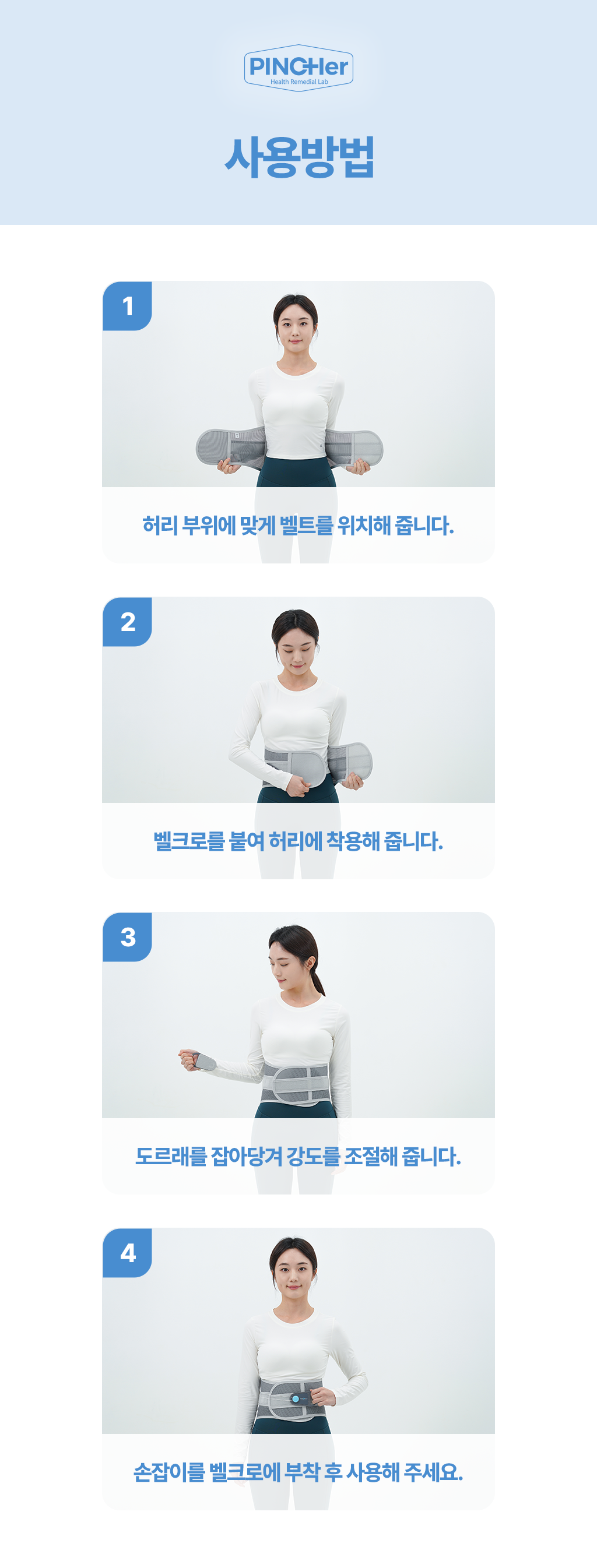 PINCHer
Health Remedial Lab

사용방법

1

허리 부위에 맞게 벨트를 위치해 줍니다.

2

벨크로를 붙여 허리에 착용해 줍니다.

3

도르래를 잡아당겨 강도를 조절해 줍니다.

4

손잡이를 벨크로에 부착 후 사용해 주세요.