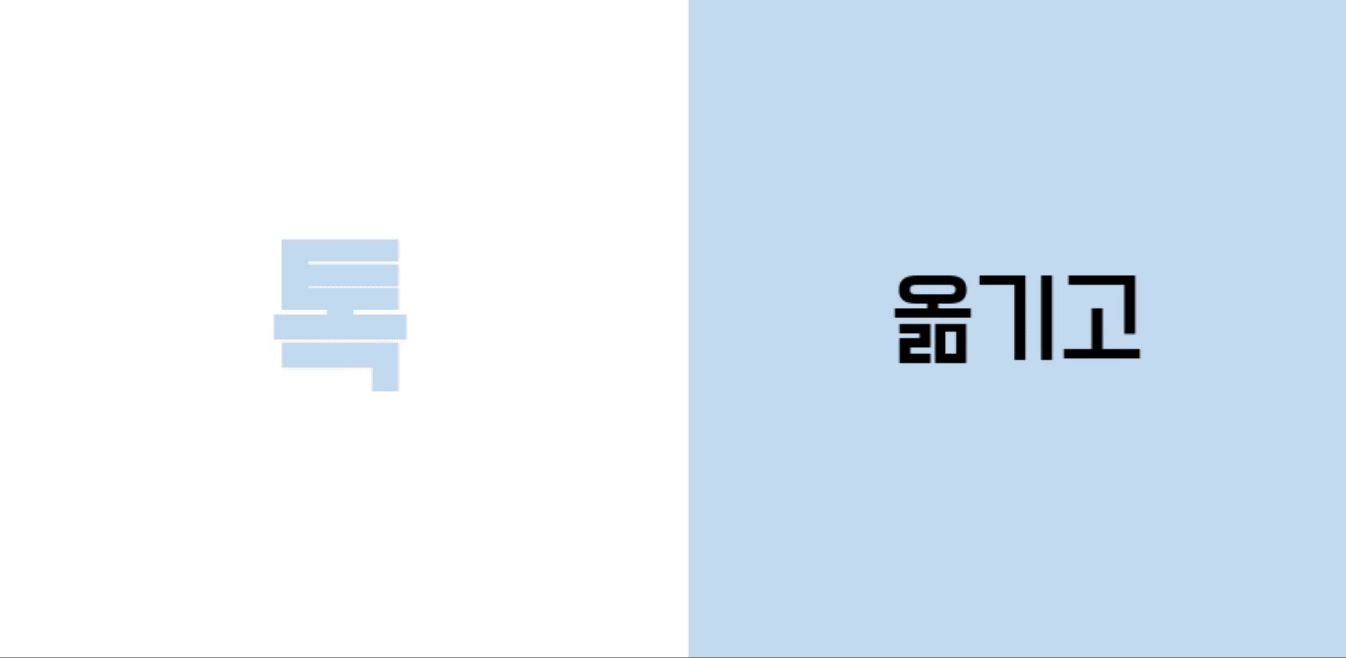 톡

옮기고