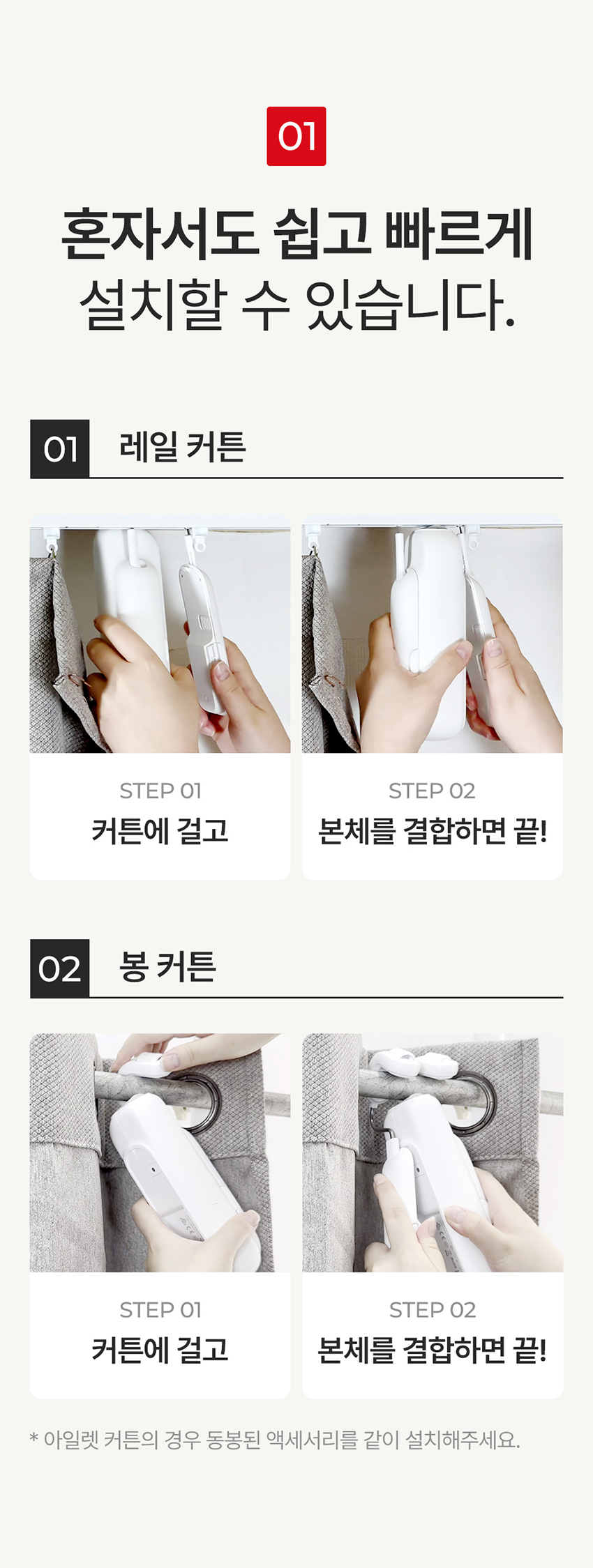 01

혼자서도 쉽고 빠르게 설치할 수 있습니다.

01 레일 커튼

STEP 01
커튼에 걸고

STEP 02
본체를 결합하면 끝!

02 봉 커튼

STEP 01
커튼에 걸고

STEP 02
본체를 결합하면 끝!

* 아일렛 커튼의 경우 동봉된 액세서리를 같이 설치해주세요.