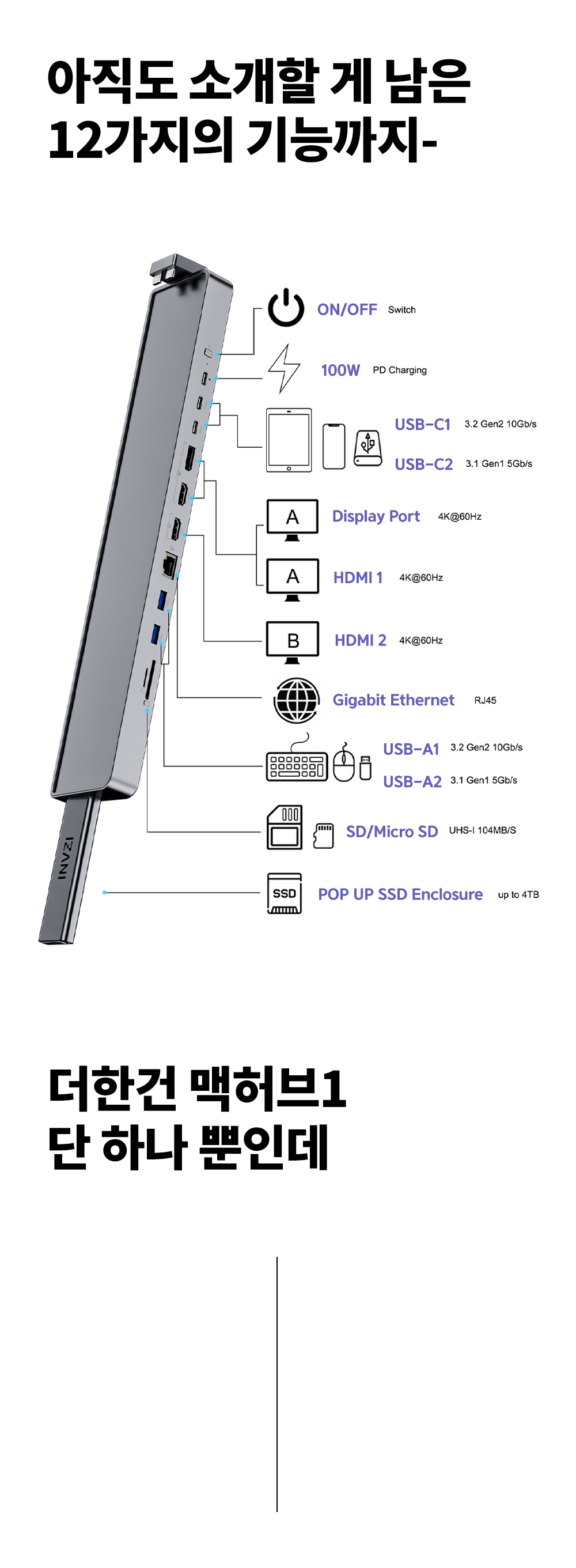 아직도 소개할 게 남은
12가지의 기능까지-

ON/OFF Switch

100W PD Charging

USB-C1 3.2 Gen2 10Gb/s

USB-C2 3.1 Gen1 5Gb/s

A Display Port 4K@60Hz

A HDMI 1 4K@60Hz

B HDMI 2 4K@60Hz

Gigabit Ethernet RJ45

USB-A1 3.2 Gen2 10Gb/s

USB-A2 3.1 Gen1 5Gb/s

SD/Micro SD UHS-I 104MB/S

SSD POP UP SSD Enclosure up to 4TB

INVZI

더한건 맥허브1
단 하나 뿐인데