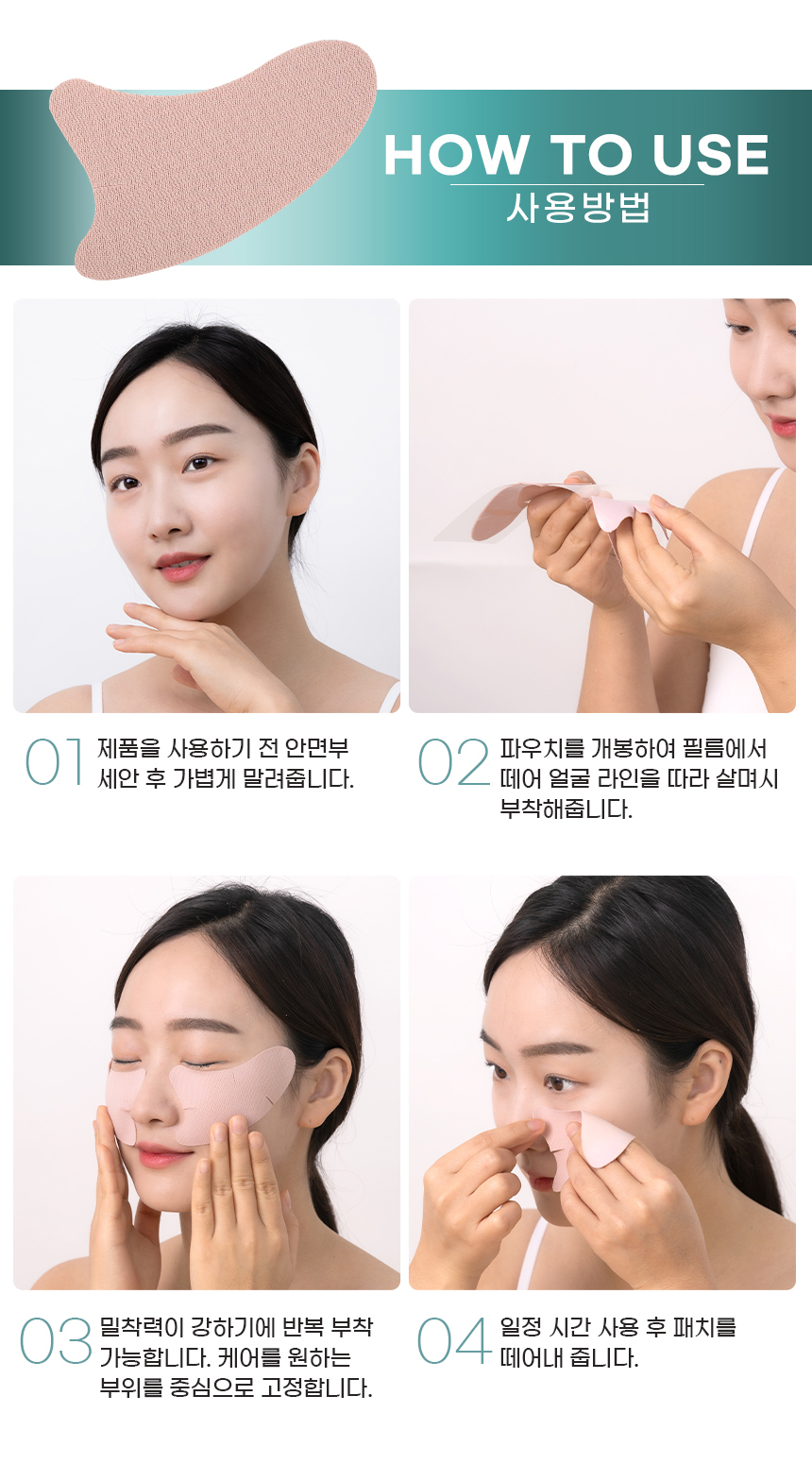 HOW TO USE
사용방법

01 제품을 사용하기 전 안면부 세안 후 가볍게 말려줍니다.

02 파우치를 개봉하여 필름에서 떼어 얼굴 라인을 따라 살며시 부착해줍니다.

03 밀착력이 강하기에 반복 부착 가능합니다. 케어를 원하는 부위를 중심으로 고정합니다.

04 일정 시간 사용 후 패치를 떼어내 줍니다.