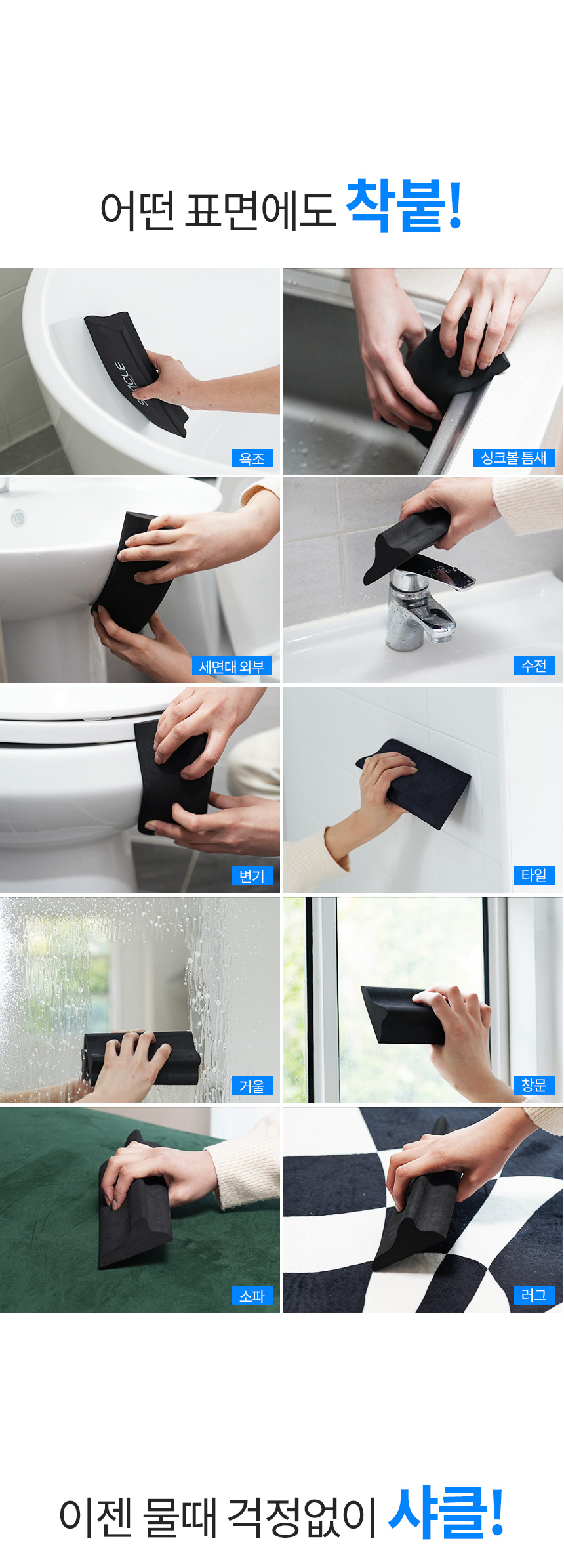 어떤 표면에도 착붙!

욕조

싱크볼 틈새

세면대 외부

수전

변기

타일

거울

창문

소파

러그

이젠 물때 걱정없이 샤클!