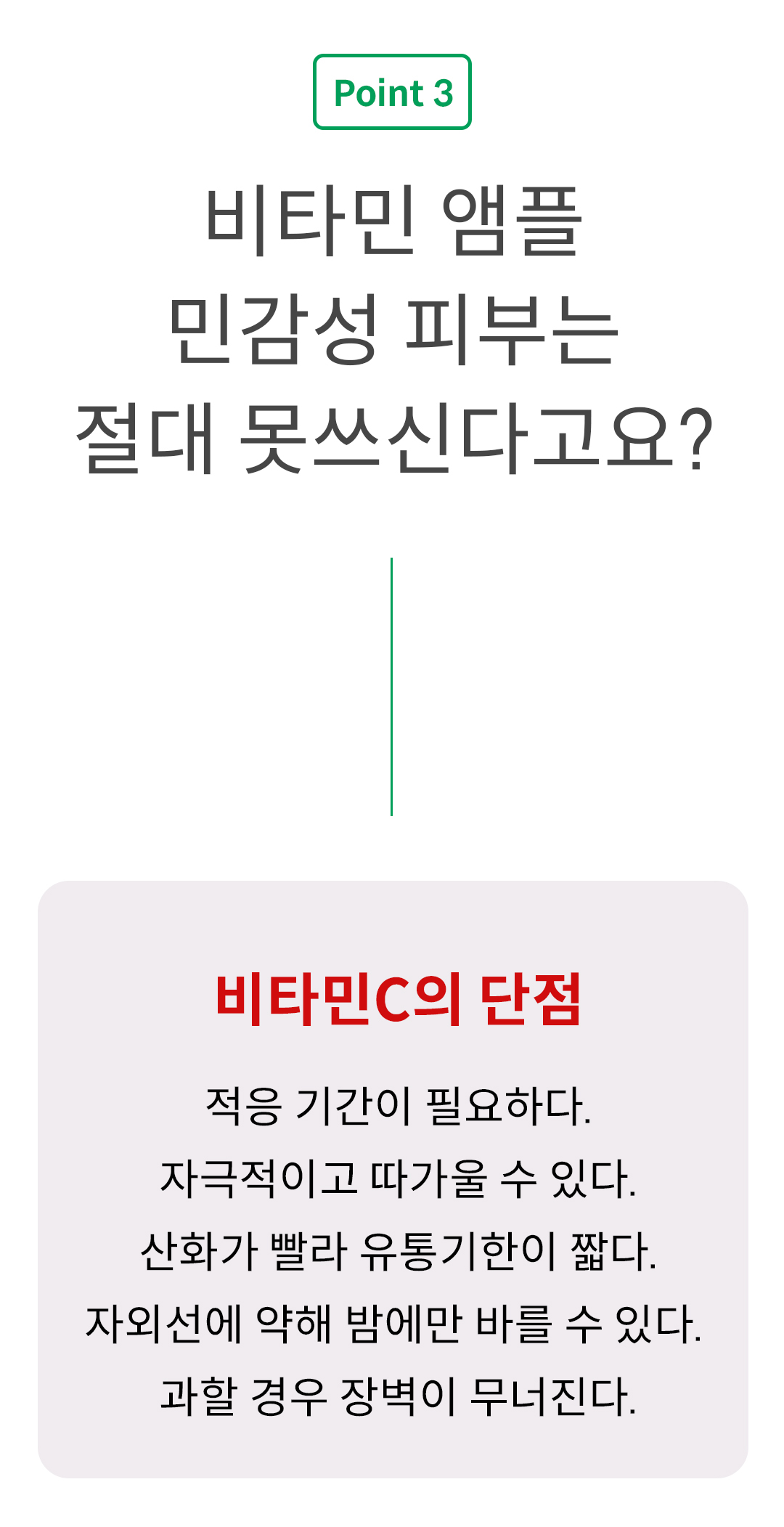 Point 3

비타민 앰플
민감성 피부는
절대 못쓰신다고요?

비타민C의 단점

적응 기간이 필요하다.
자극적이고 따가울 수 있다.
산화가 빨라 유통기한이 짧다.
자외선에 약해 밤에만 바를 수 있다.
과할 경우 장벽이 무너진다.