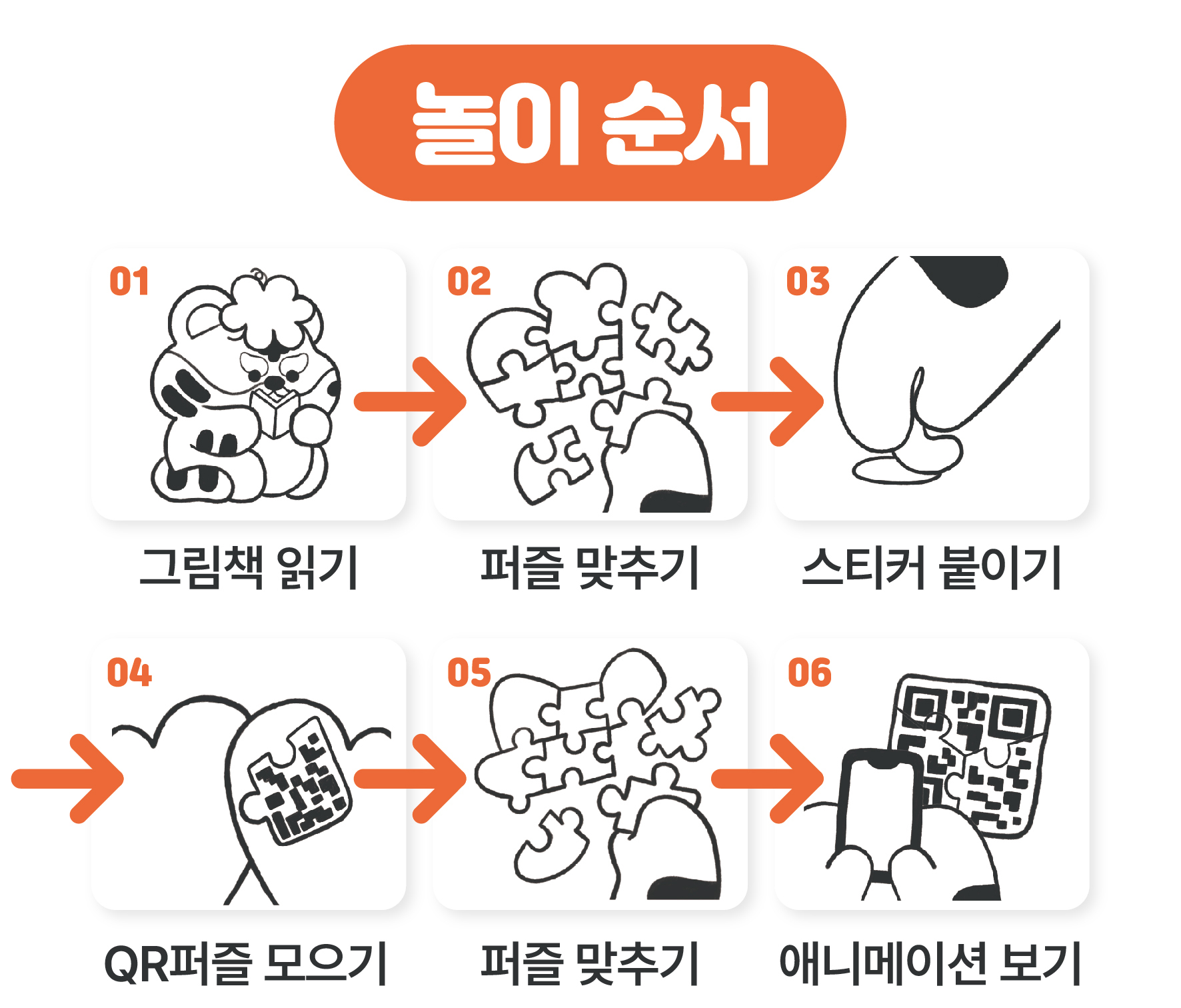 놀이 순서

01
그림책 읽기

02
퍼즐 맞추기

03
스티커 붙이기

04
QR퍼즐 모으기

05
퍼즐 맞추기

06
애니메이션 보기