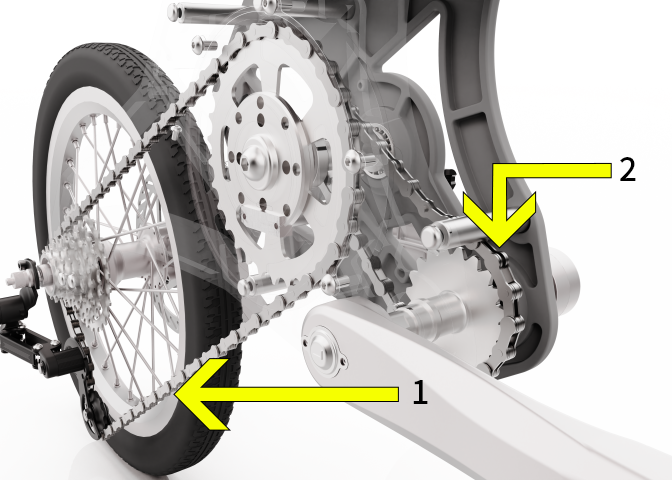 2

1