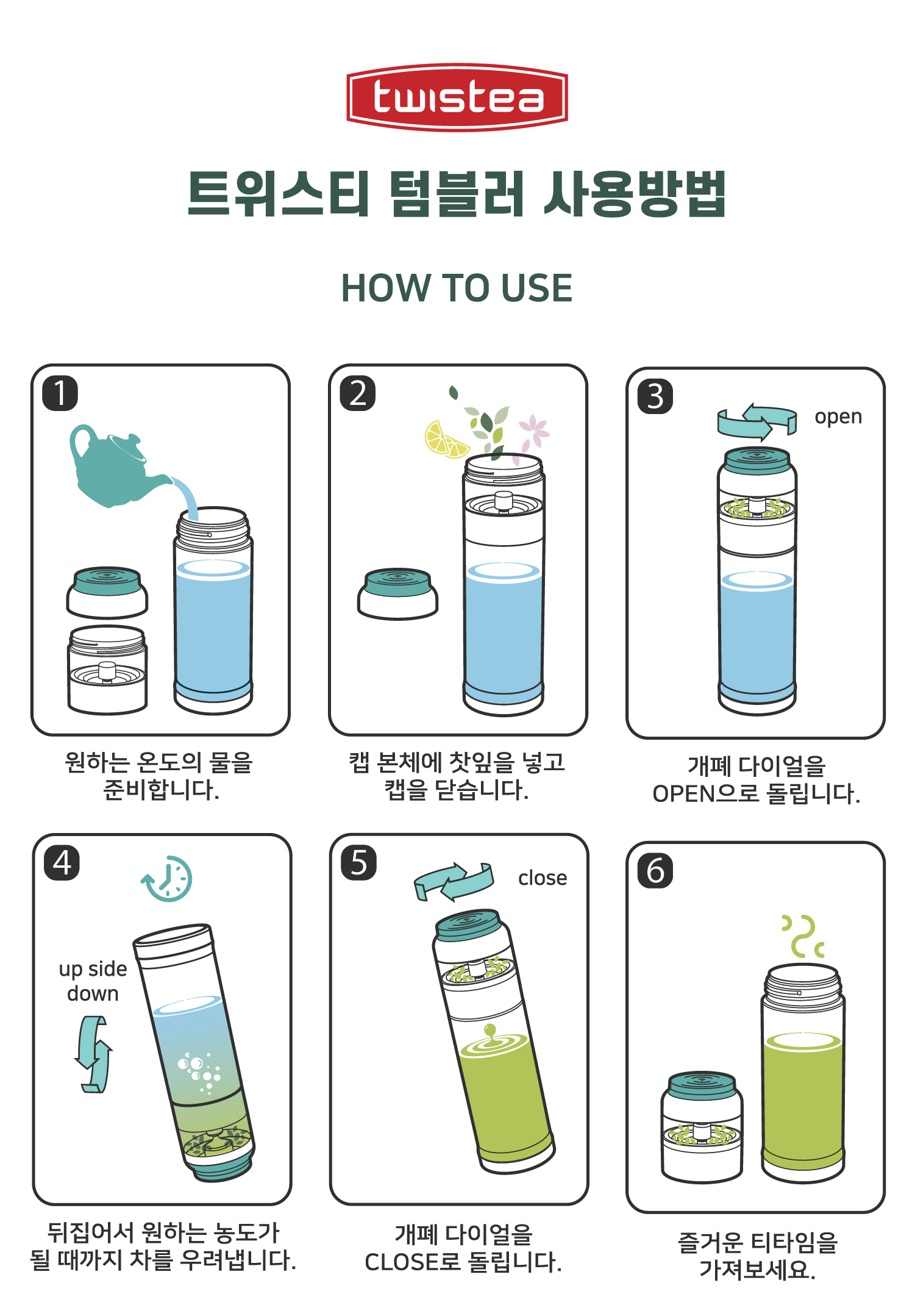 twistea

트위스티 텀블러 사용방법

HOW TO USE

1

원하는 온도의 물을 준비합니다.

2

캡 본체에 찻잎을 넣고 캡을 닫습니다.

3

open

개폐 다이얼을 OPEN으로 돌립니다.

4

up side down

뒤집어서 원하는 농도가 될 때까지 차를 우려냅니다.

5

close

개폐 다이얼을 CLOSE로 돌립니다.

6

즐거운 티타임을 가져보세요.