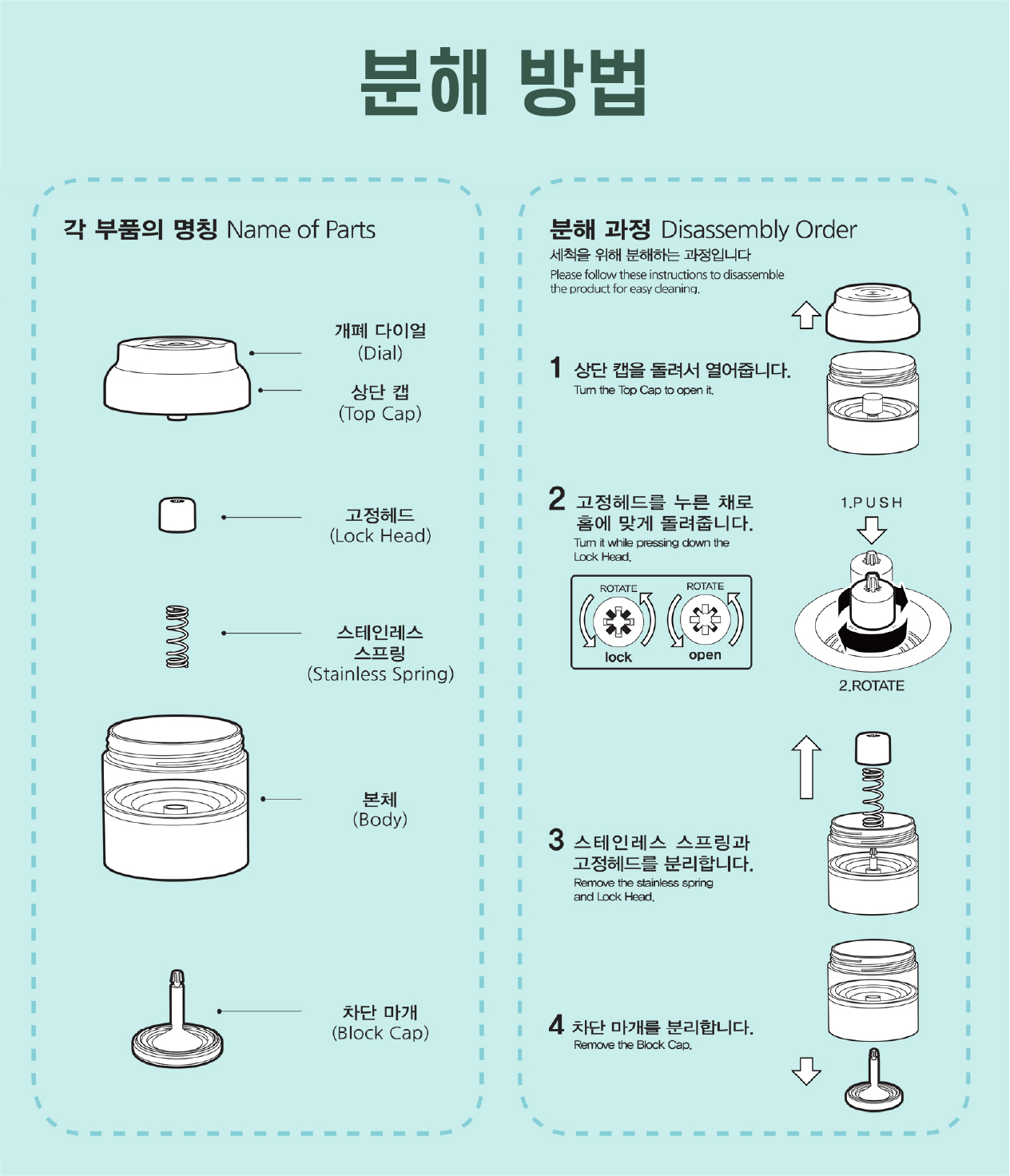 분해 방법

각 부품의 명칭 Name of Parts

개폐 다이얼
(Dial)

상단 캡
(Top Cap)

고정헤드
(Lock Head)

스테인레스
스프링
(Stainless Spring)

본체
(Body)

차단 마개
(Block Cap)

분해 과정 Disassembly Order
세척을 위해 분해하는 과정입니다
Please follow these instructions to disassemble the product for easy cleaning.

1 상단 캡을 돌려서 열어줍니다.
Turn the Top Cap to open it.

2 고정헤드를 누른 채로 홈에 맞게 돌려줍니다.
Turn it while pressing down the Lock Head.

ROTATE
lock
ROTATE
open

1.PUSH
2.ROTATE

3 스테인레스 스프링과 고정헤드를 분리합니다.
Remove the stainless spring and Lock Head.

4 차단 마개를 분리합니다.
Remove the Block Cap.