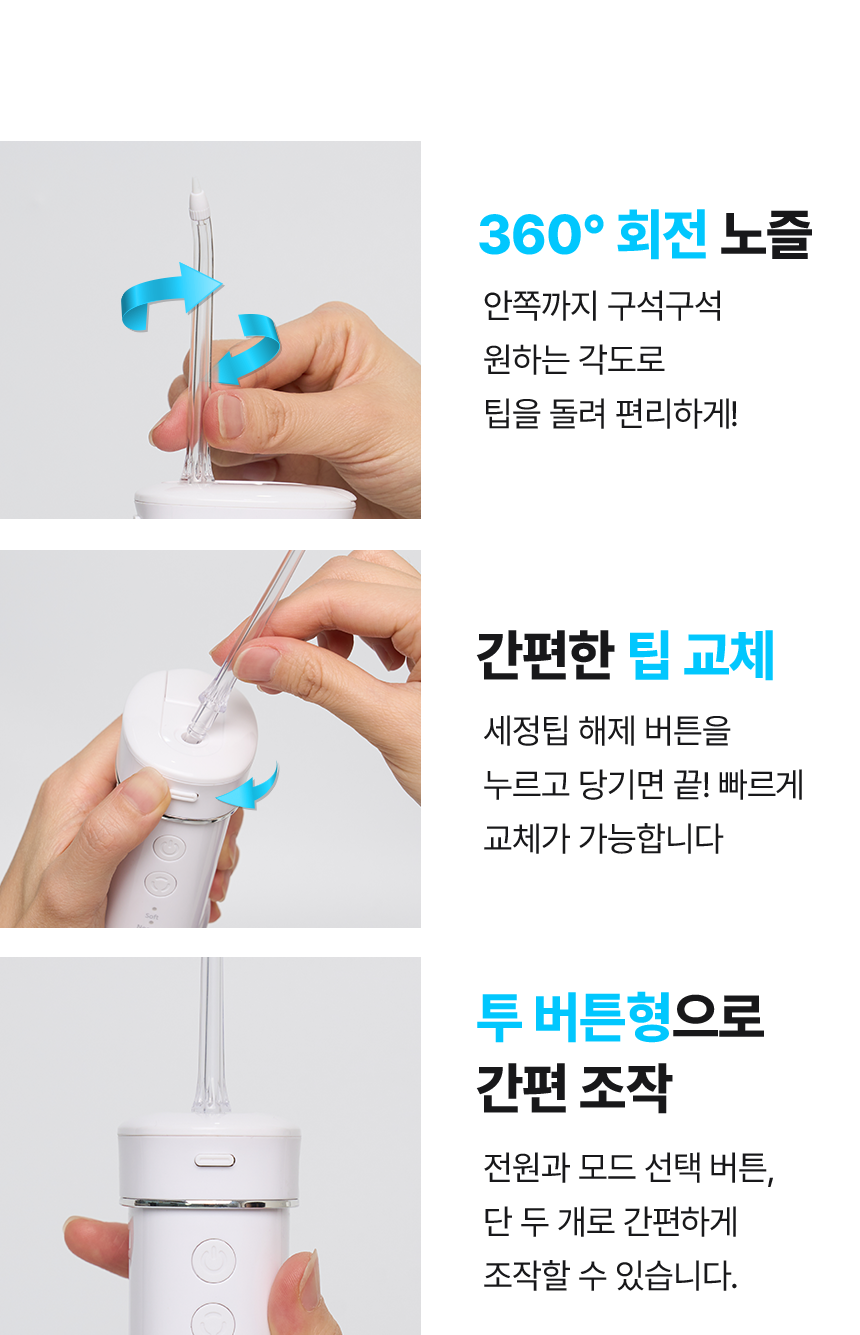 360° 회전 노즐

안쪽까지 구석구석
원하는 각도로
팁을 돌려 편리하게!

간편한 팁 교체

세정팁 해제 버튼을
누르고 당기면 끝! 빠르게
교체가 가능합니다

투 버튼형으로
간편 조작

전원과 모드 선택 버튼,
단 두 개로 간편하게
조작할 수 있습니다.