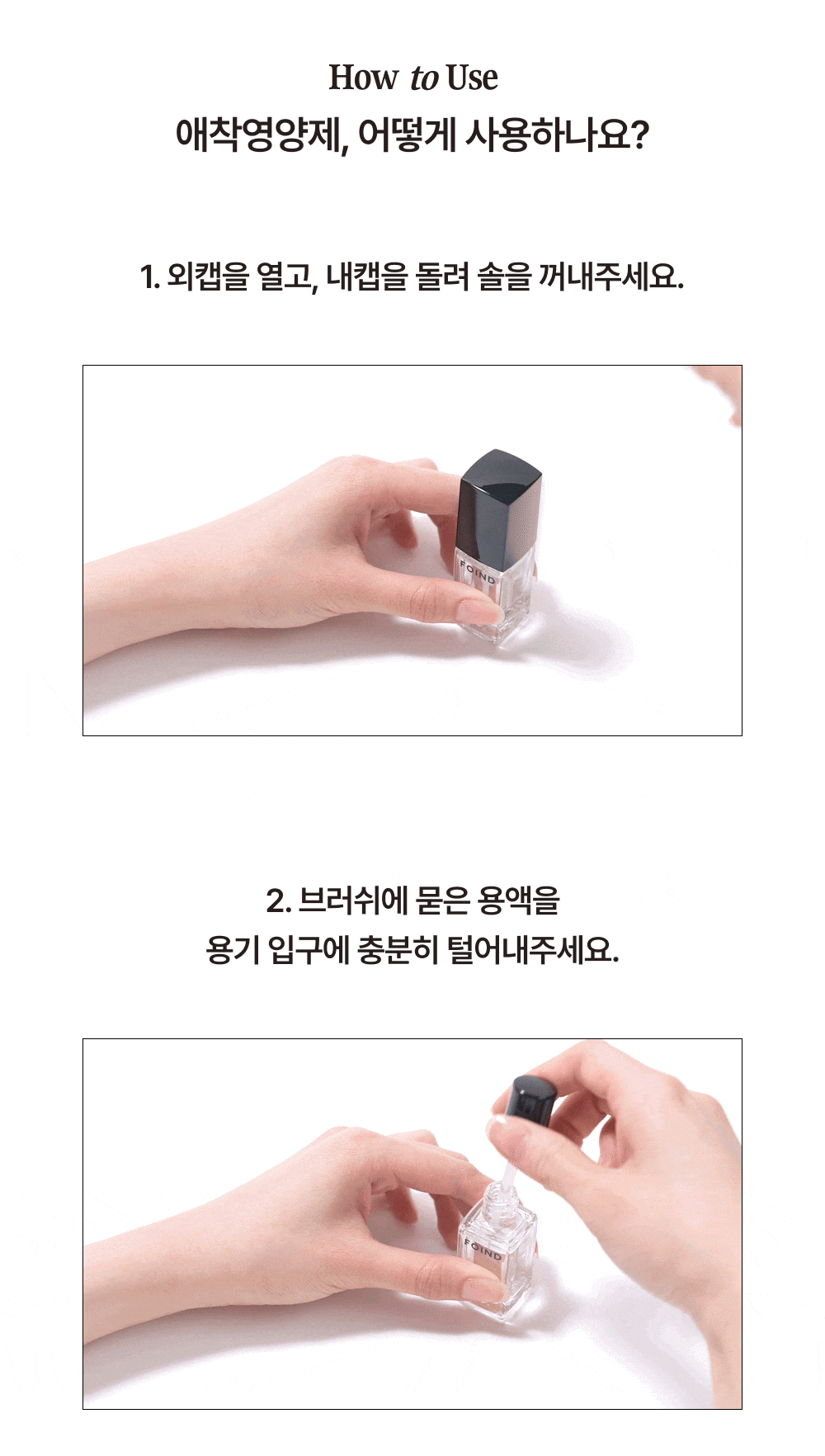 How to Use
애착영양제, 어떻게 사용하나요?

1. 외캡을 열고, 내캡을 돌려 솔을 꺼내주세요.

FOIND

2. 브러쉬에 묻은 용액을
용기 입구에 충분히 털어내주세요.

FOIND