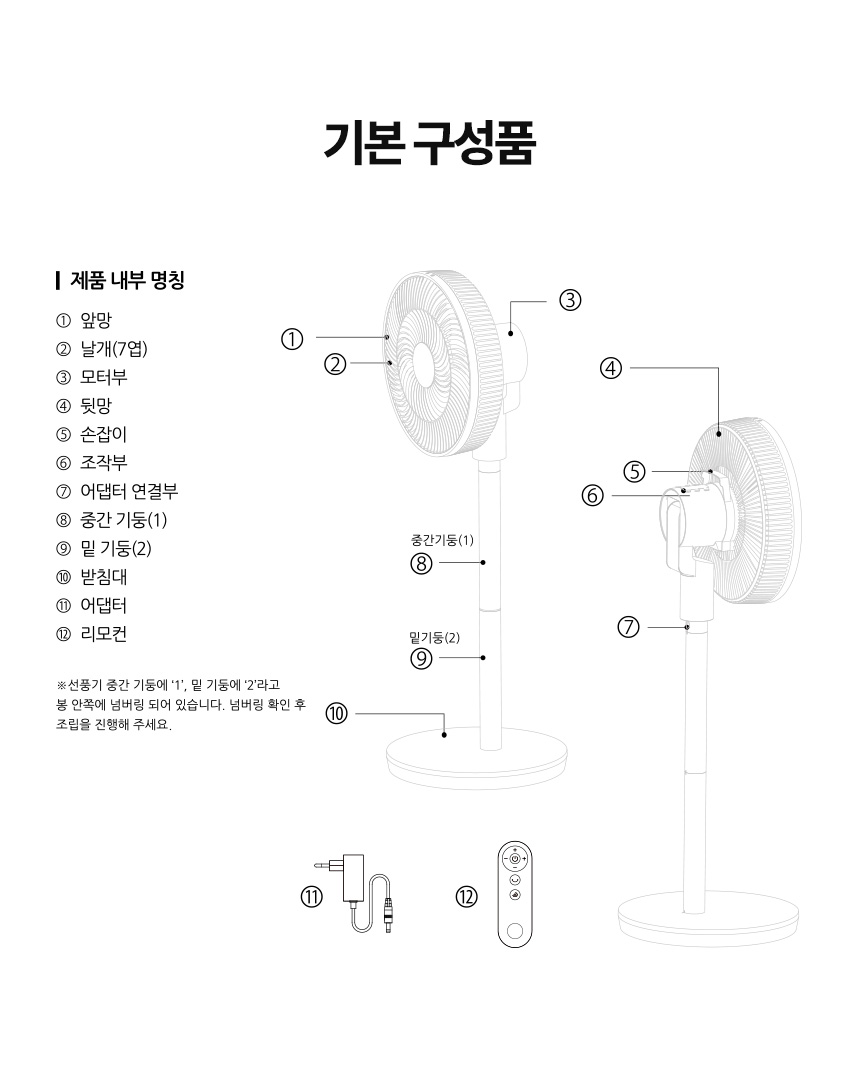 기본 구성품

제품 내부 명칭

① 앞망
② 날개(7엽)
③ 모터부
④ 뒷망
⑤ 손잡이
⑥ 조작부
⑦ 어댑터 연결부
⑧ 중간 기둥(1)
⑨ 밑 기둥(2)
⑩ 받침대
⑪ 어댑터
⑫ 리모컨

※선풍기 중간 기둥에 '1', 밑 기둥에 '2'라고 봉 안쪽에 넘버링 되어 있습니다. 넘버링 확인 후 조립을 진행해 주세요.

①
②
③
④
⑤
⑥
⑦
중간기둥(1)
⑧
밑기둥(2)
⑨
⑩
⑪
⑫