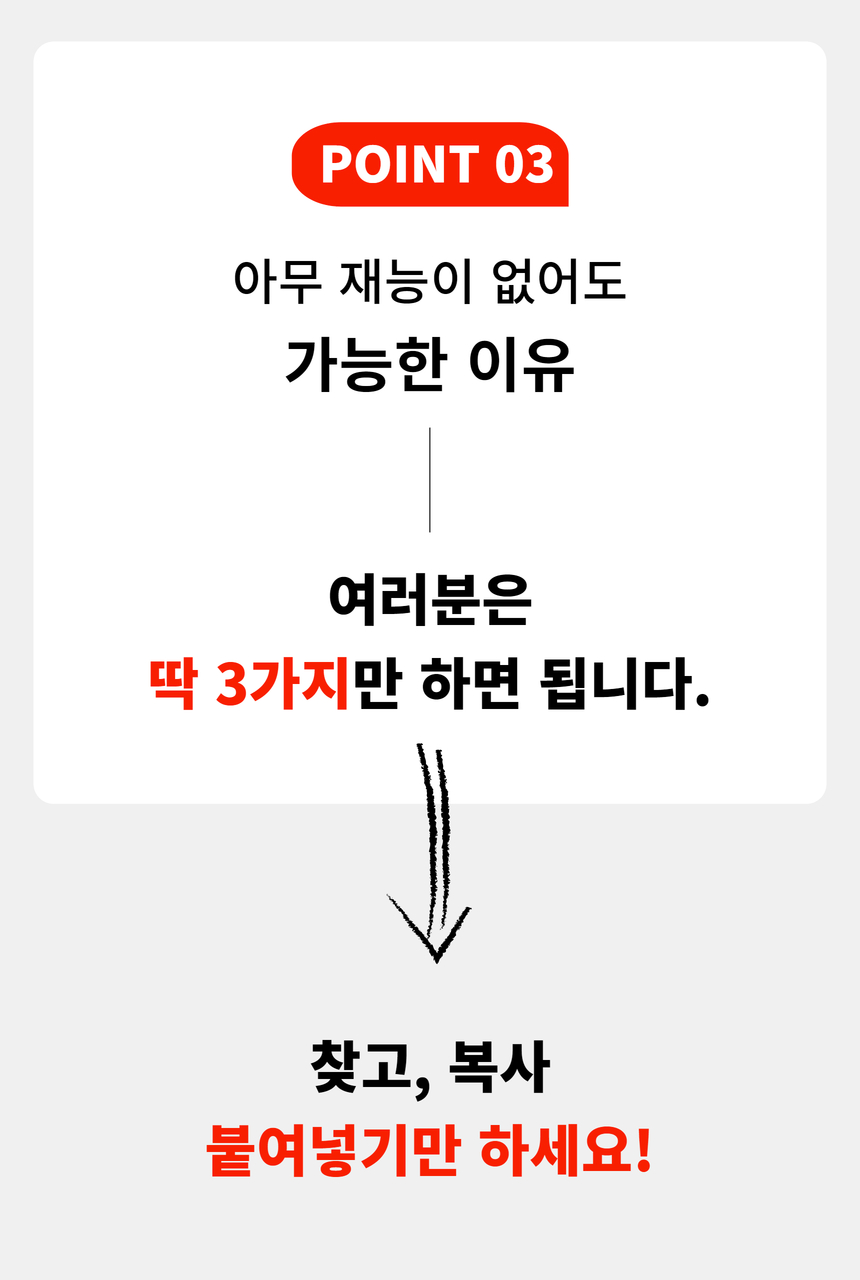 POINT 03

아무 재능이 없어도

가능한 이유

여러분은

딱 3가지만 하면 됩니다.

찾고, 복사

붙여넣기만 하세요!