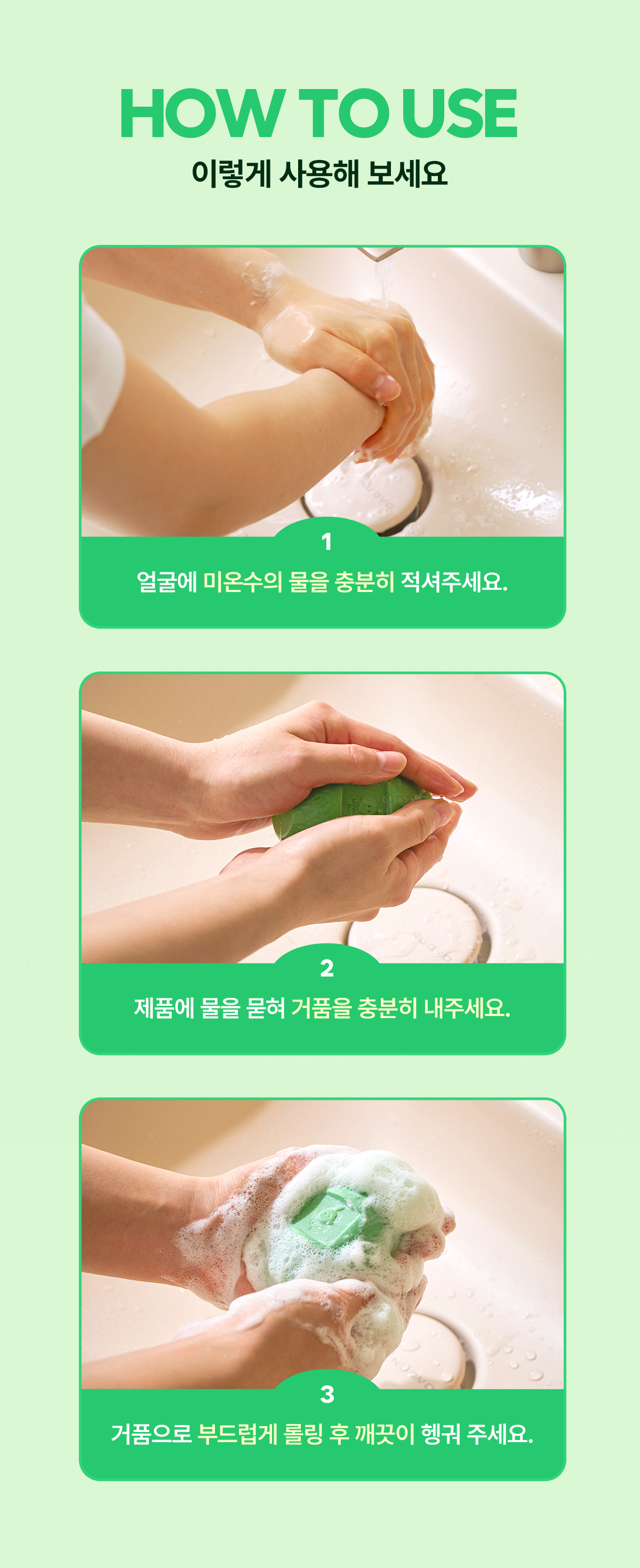 HOW TO USE

이렇게 사용해 보세요

1

얼굴에 미온수의 물을 충분히 적셔주세요.

2

제품에 물을 묻혀 거품을 충분히 내주세요.

3

거품으로 부드럽게 롤링 후 깨끗이 헹궈 주세요.