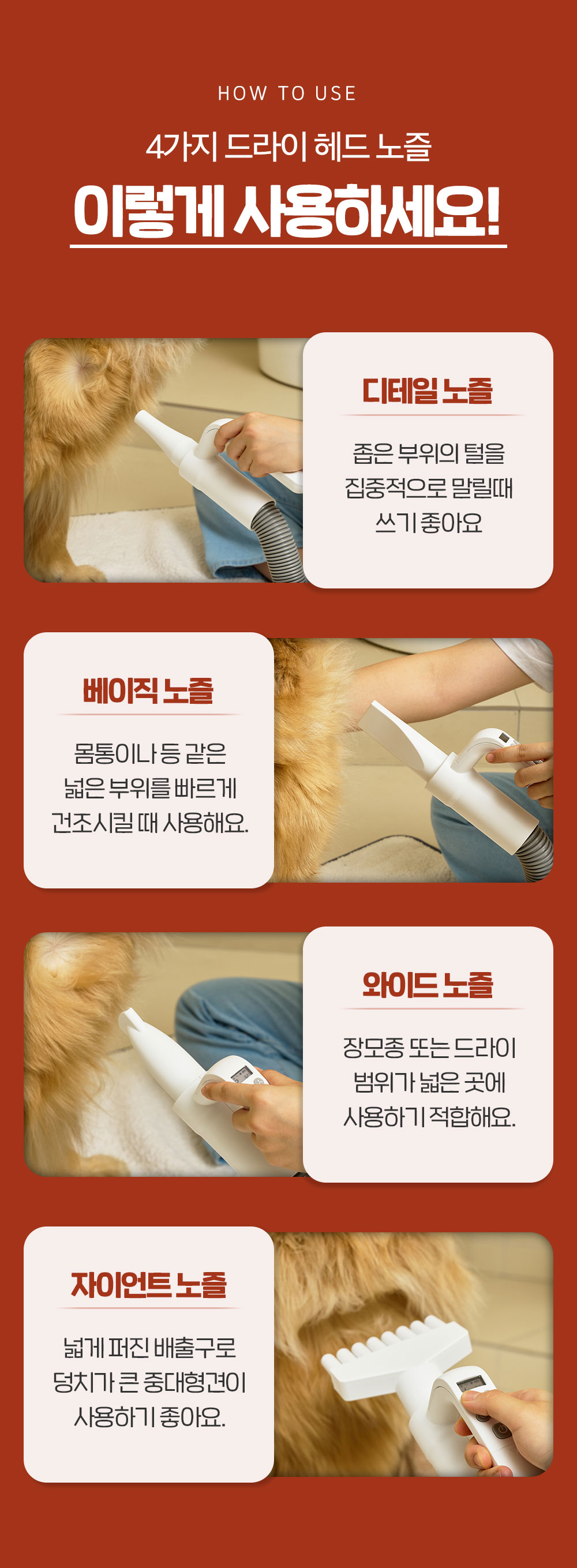 HOW TO USE

4가지 드라이 헤드 노즐

이렇게 사용하세요!

디테일 노즐

좁은 부위의 털을 집중적으로 말릴때 쓰기 좋아요

베이직 노즐

몸통이나 등 같은 넓은 부위를 빠르게 건조시킬 때 사용해요.

와이드 노즐

장모종 또는 드라이 범위가 넓은 곳에 사용하기 적합해요.

자이언트 노즐

넓게 퍼진 배출구로 덩치가 큰 중대형견이 사용하기 좋아요.