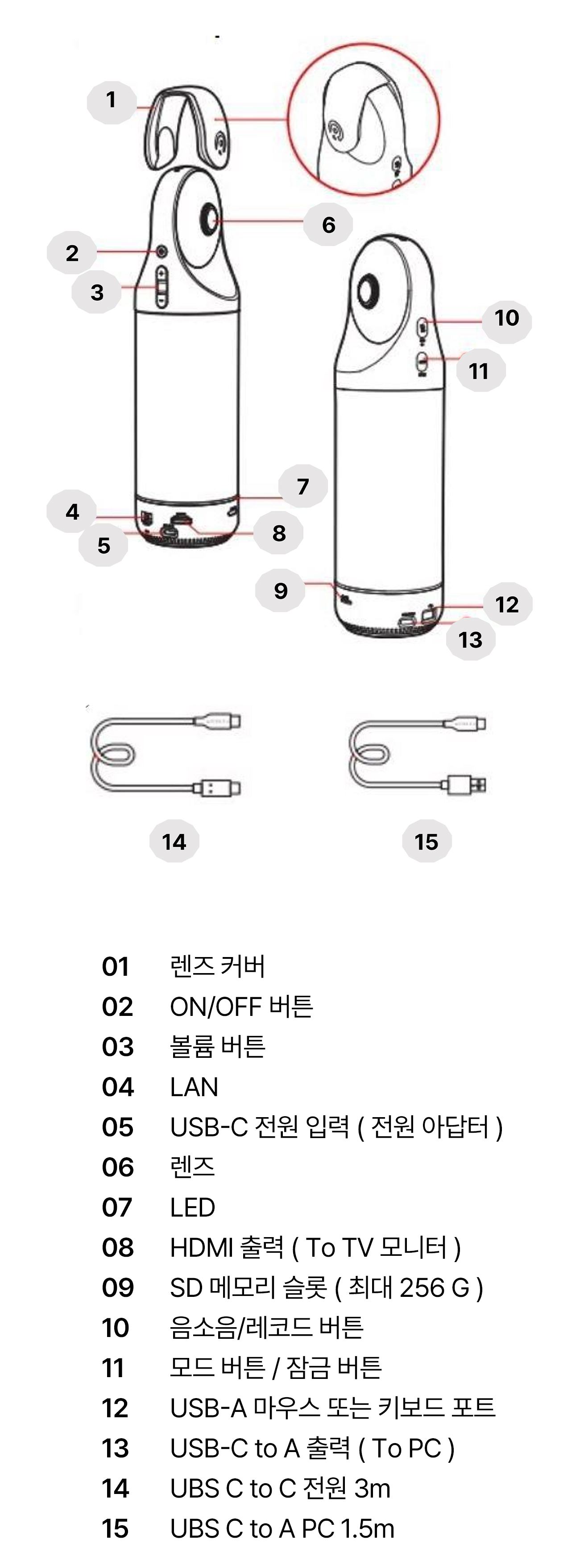 1
6
2
3
10
11
7
4
8
5
9
12
13
14
15

01 렌즈 커버
02 ON/OFF 버튼
03 볼륨 버튼
04 LAN
05 USB-C 전원 입력 ( 전원 아답터 )
06 렌즈
07 LED
08 HDMI 출력 ( To TV 모니터 )
09 SD 메모리 슬롯 ( 최대 256 G )
10 음소음/레코드 버튼
11 모드 버튼 / 잠금 버튼
12 USB-A 마우스 또는 키보드 포트
13 USB-C to A 출력 ( To PC )
14 UBS C to C 전원 3m
15 UBS C to A PC 1.5m