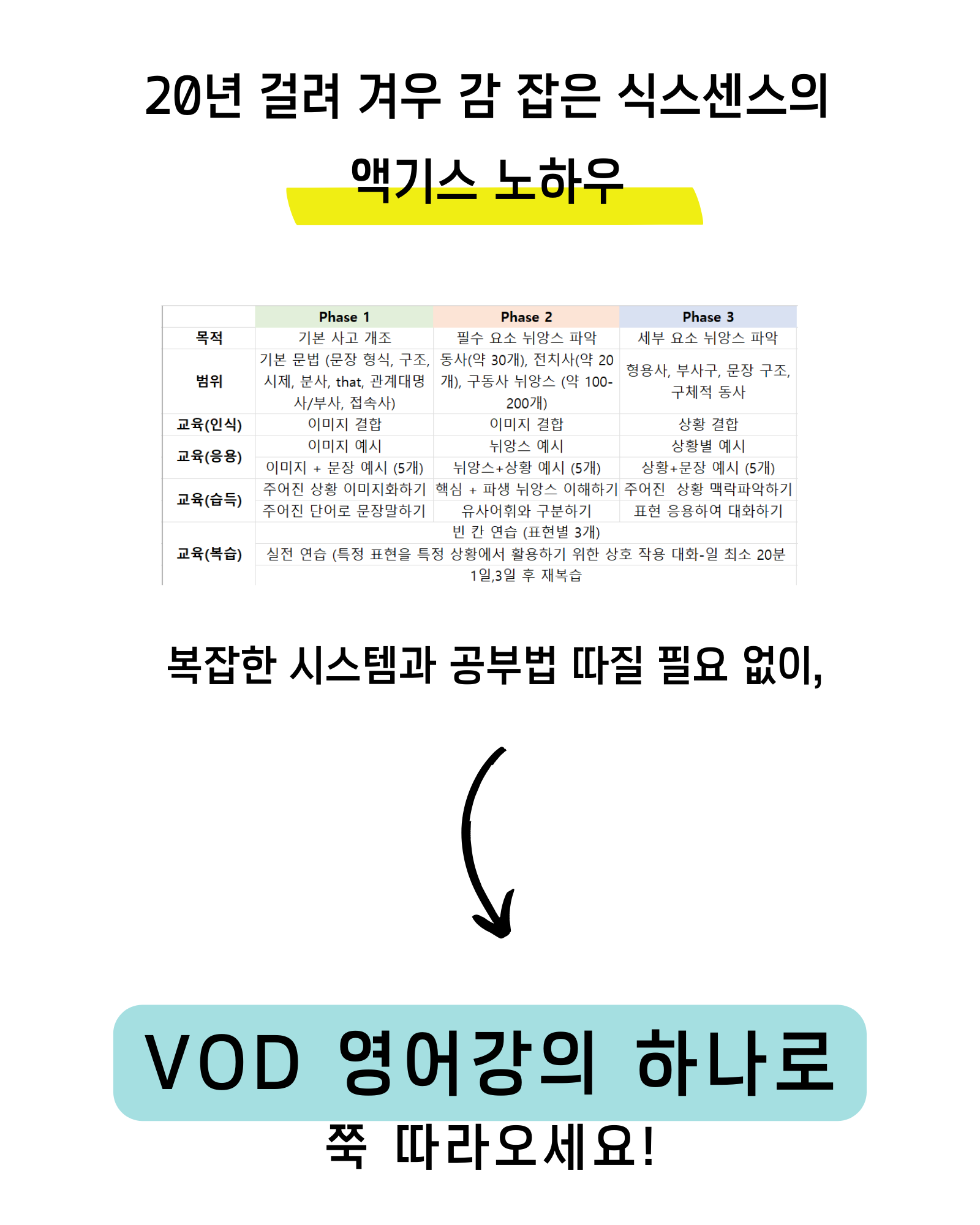 20년 걸려 겨우 감 잡은 식스센스의

액기스 노하우

|  | Phase 1 | Phase 2 | Phase 3 |
|---|---|---|---|
| 목적 | 기본 사고 개조 | 필수 요소 뉘앙스 파악 | 세부 요소 뉘앙스 파악 |
| 범위 | 기본 문법 (문장 형식, 구조, 시제, 분사, that, 관계대명사/부사, 접속사) | 동사(약 30개), 전치사(약 20개), 구동사 뉘앙스 (약 100-200개) | 형용사, 부사구, 문장 구조, 구체적 동사 |
| 교육(인식) | 이미지 결합 | 이미지 결합 | 상황 결합 |
| 교육(응용) | 이미지 예시 | 뉘앙스 예시 | 상황별 예시 |
|  | 이미지 + 문장 예시 (5개) | 뉘앙스+상황 예시 (5개) | 상황+문장 예시 (5개) |
| 교육(습득) | 주어진 상황 이미지화하기 | 핵심 + 파생 뉘앙스 이해하기 | 주어진 상황 맥락파악하기 |
|  | 주어진 단어로 문장말하기 | 유사어휘와 구분하기 | 표현 응용하여 대화하기 |
| 교육(복습) | 빈 칸 연습 (표현별 3개) |  |  |
|  | 실전 연습 (특정 표현을 특정 상황에서 활용하기 위한 상호 작용 대화-일 최소 20분 |  |  |
|  | 1일,3일 후 재복습 |  |  |

복잡한 시스템과 공부법 따질 필요 없이,

VOD 영어강의 하나로

쭉 따라오세요!