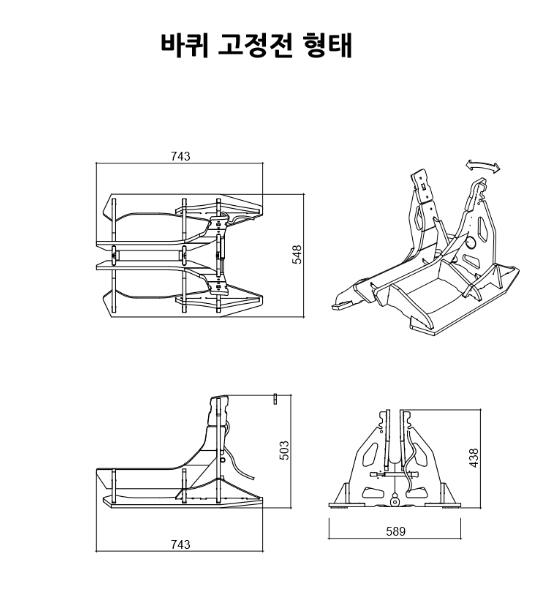 바퀴 고정전 형태

743

548

503

743

438

589