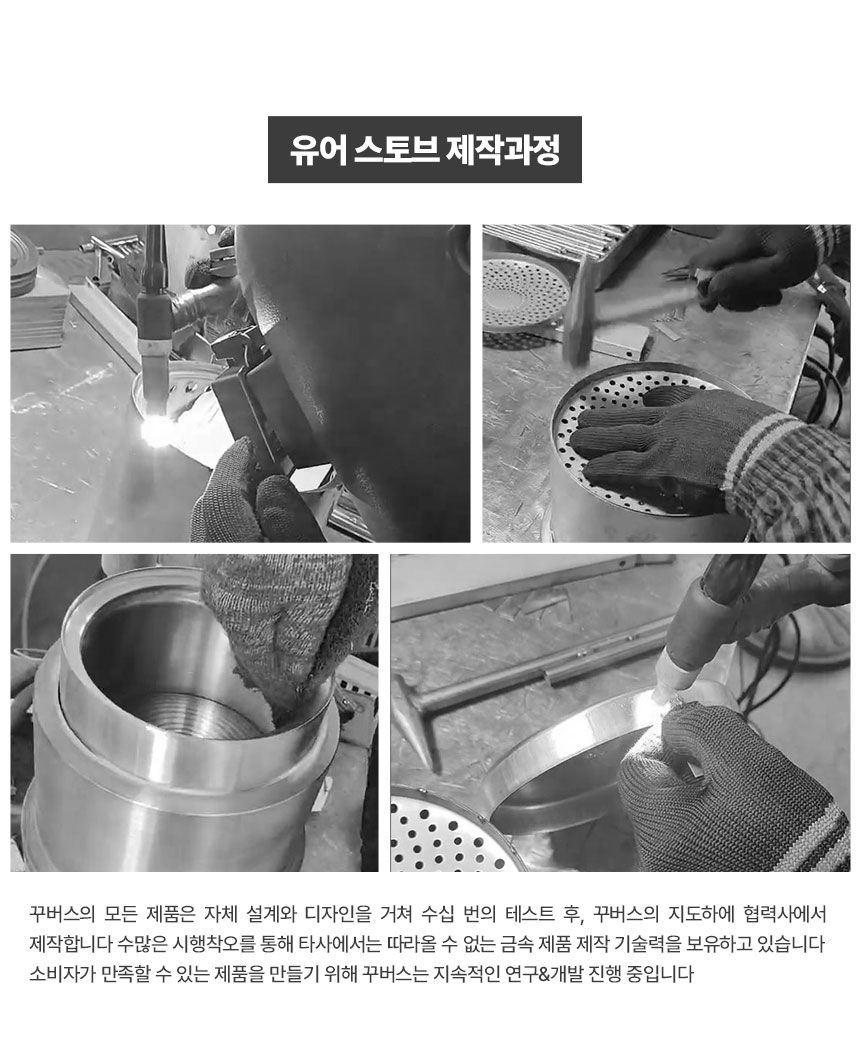 유어 스토브 제작과정

꾸버스의 모든 제품은 자체 설계와 디자인을 거쳐 수십 번의 테스트 후, 꾸버스의 지도하에 협력사에서 제작합니다 수많은 시행착오를 통해 타사에서는 따라올 수 없는 금속 제품 제작 기술력을 보유하고 있습니다 소비자가 만족할 수 있는 제품을 만들기 위해 꾸버스는 지속적인 연구&개발 진행 중입니다