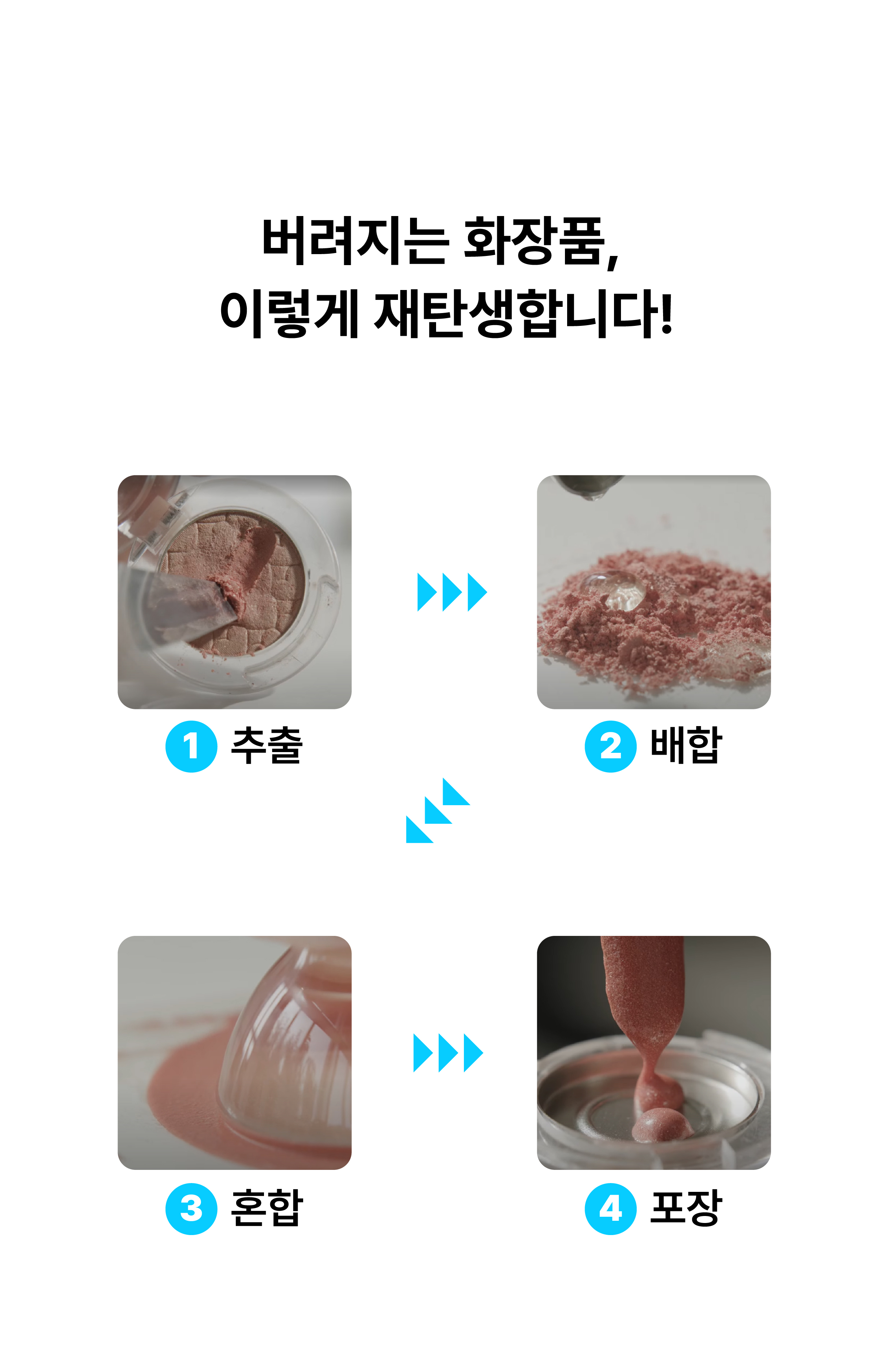 버려지는 화장품,
이렇게 재탄생합니다!

1 추출

2 배합

3 혼합

4 포장