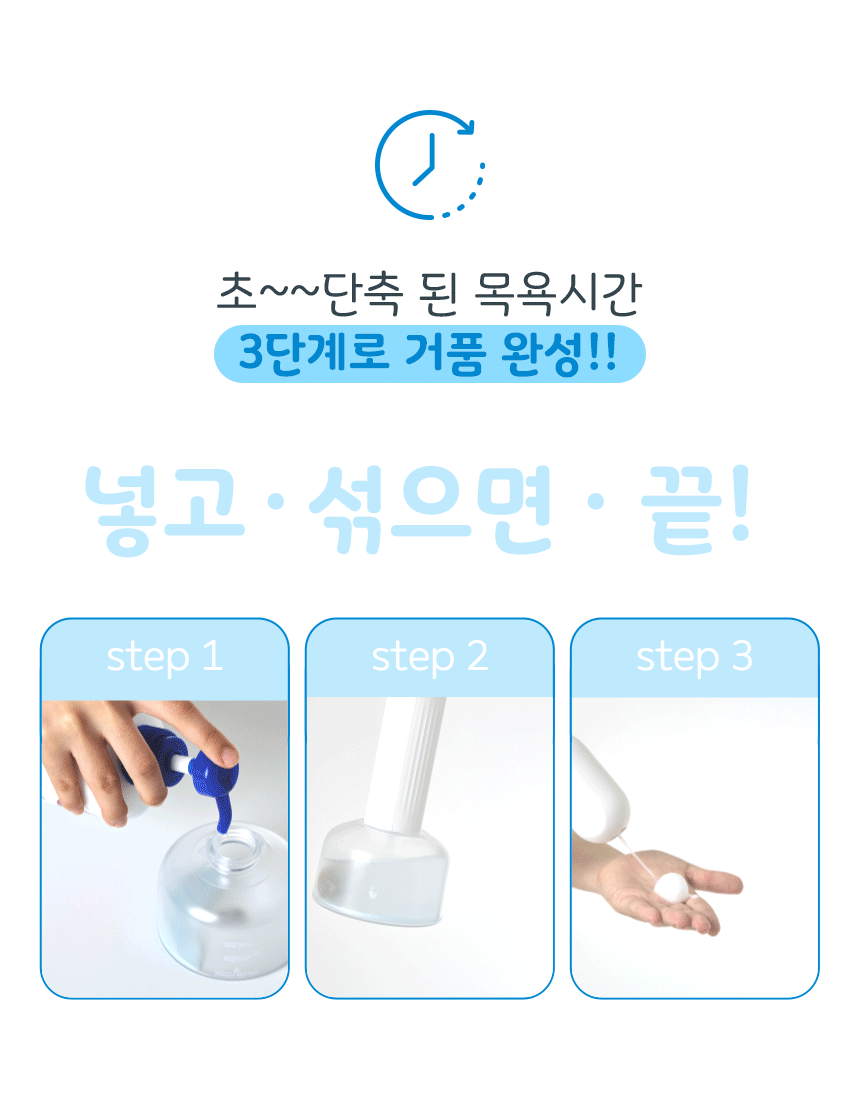 초~~단축 된 목욕시간
3단계로 거품 완성!!

넣고 · 섞으면 · 끝!

step 1

step 2

step 3