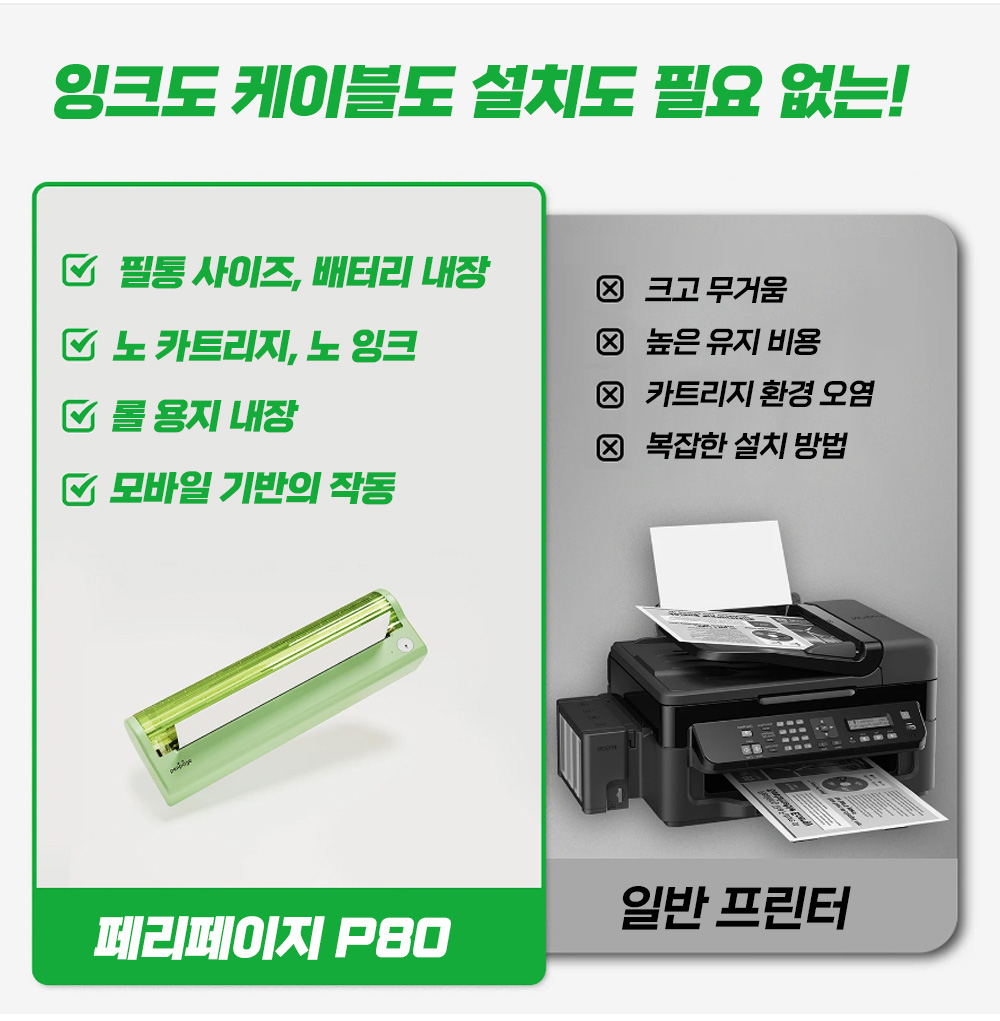 잉크도 케이블도 설치도 필요 없는!

필통 사이즈, 배터리 내장

노 카트리지, 노 잉크

롤 용지 내장

모바일 기반의 작동

페리페이지 P80

크고 무거움

높은 유지 비용

카트리지 환경 오염

복잡한 설치 방법

일반 프린터