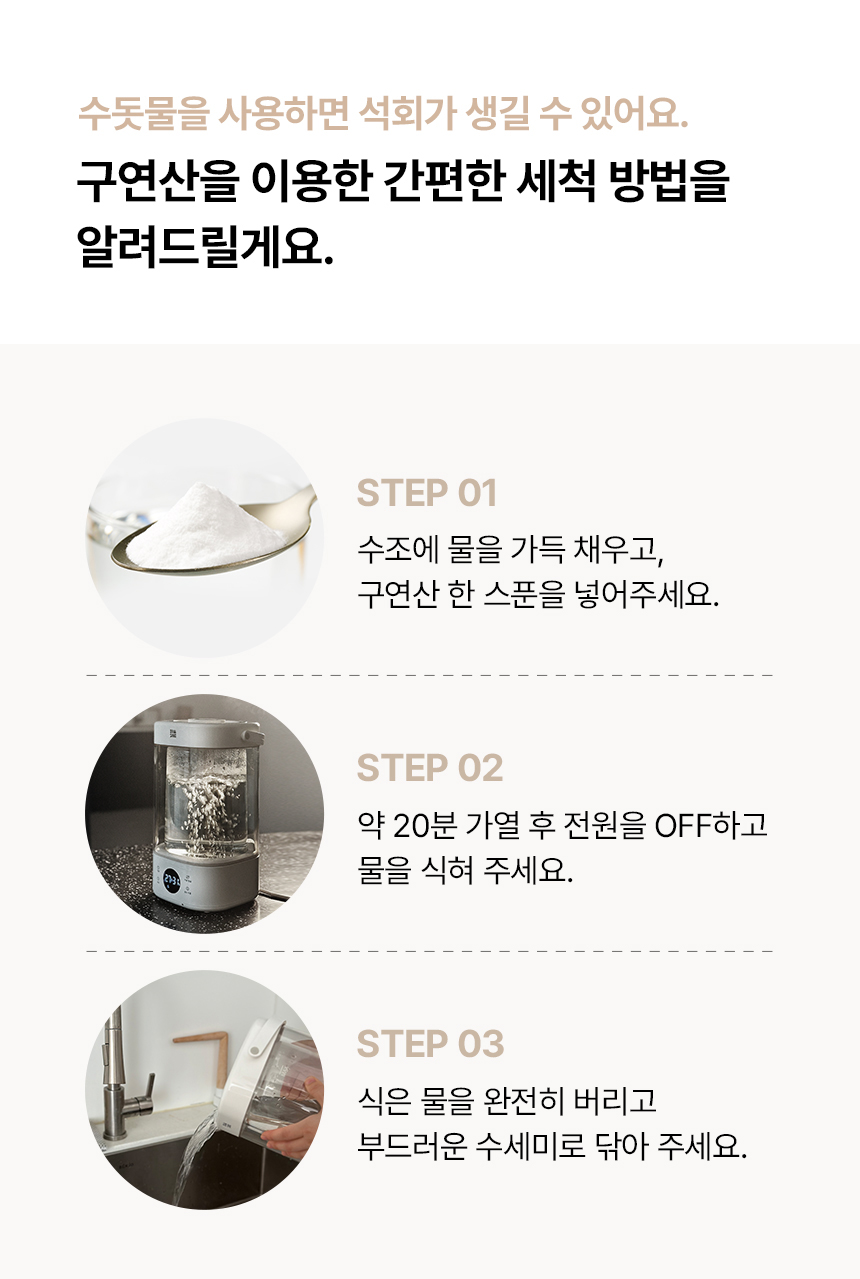 수돗물을 사용하면 석회가 생길 수 있어요.

구연산을 이용한 간편한 세척 방법을 알려드릴게요.

STEP 01

수조에 물을 가득 채우고,
구연산 한 스푼을 넣어주세요.

STEP 02

약 20분 가열 후 전원을 OFF하고
물을 식혀 주세요.

STEP 03

식은 물을 완전히 버리고
부드러운 수세미로 닦아 주세요.