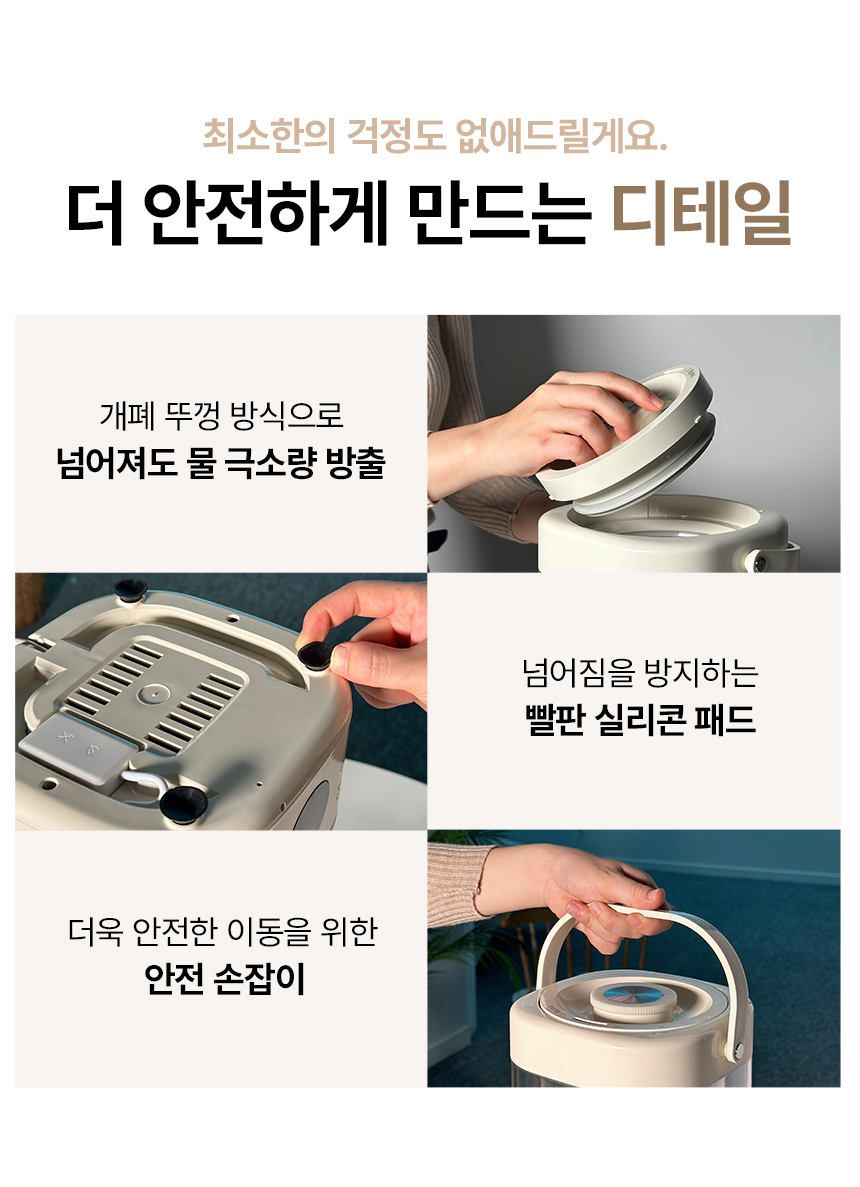 최소한의 걱정도 없애드릴게요.

더 안전하게 만드는 디테일

개폐 뚜껑 방식으로
넘어져도 물 극소량 방출

넘어짐을 방지하는
빨판 실리콘 패드

더욱 안전한 이동을 위한
안전 손잡이