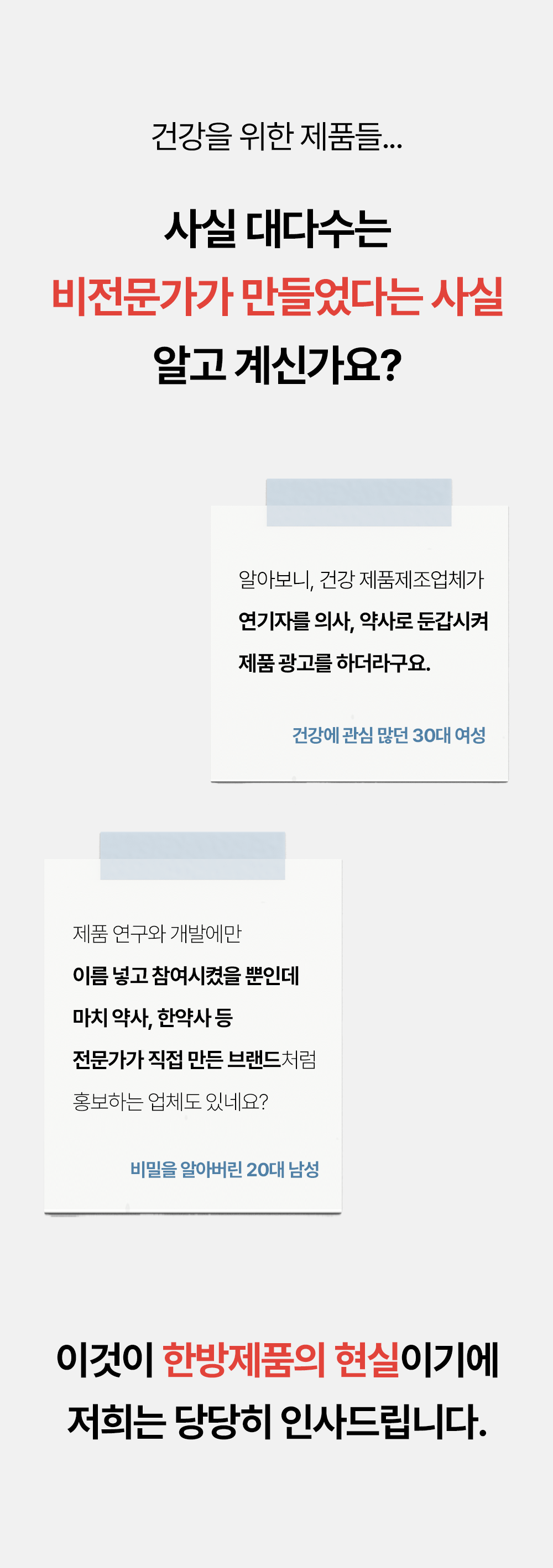 건강을 위한 제품들...

사실 대다수는
비전문가가 만들었다는 사실
알고 계신가요?

알아보니, 건강 제품제조업체가
연기자를 의사, 약사로 둔갑시켜
제품 광고를 하더라구요.

건강에 관심 많던 30대 여성

제품 연구와 개발에만
이름 넣고 참여시켰을 뿐인데
마치 약사, 한약사 등
전문가가 직접 만든 브랜드처럼
홍보하는 업체도 있네요?

비밀을 알아버린 20대 남성

이것이 한방제품의 현실이기에
저희는 당당히 인사드립니다.