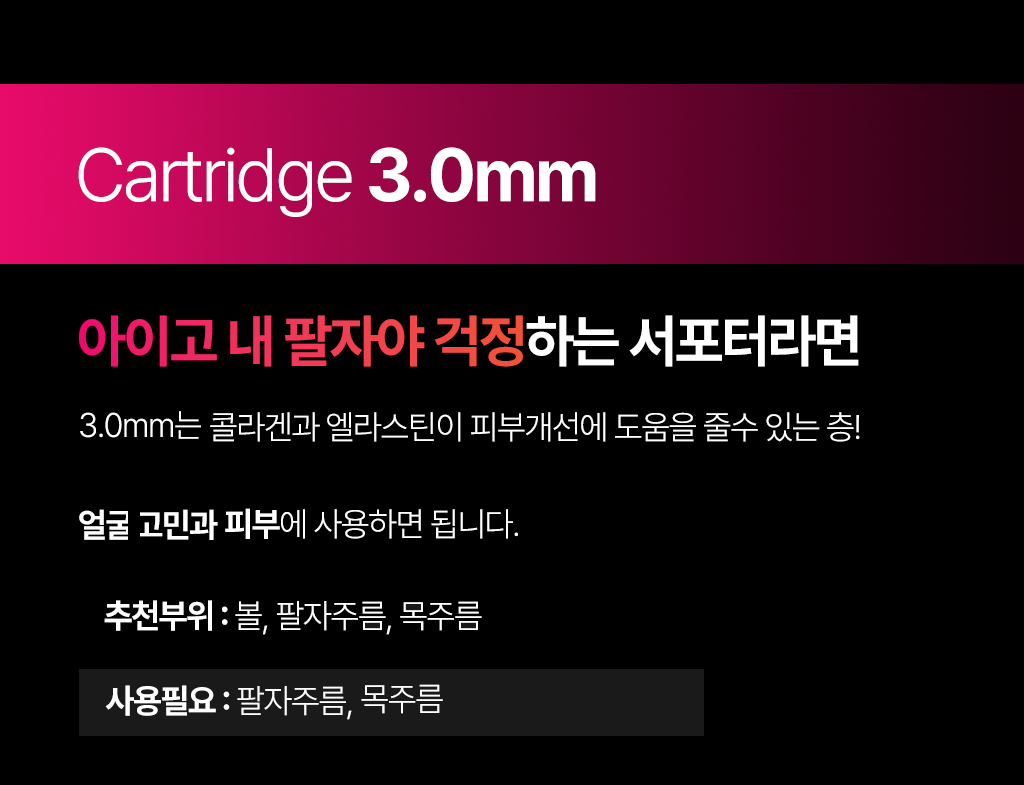 Cartridge 3.0mm

아이고 내 팔자야 걱정하는 서포터라면

3.0mm는 콜라겐과 엘라스틴이 피부개선에 도움을 줄수 있는 층!

얼굴 고민과 피부에 사용하면 됩니다.

추천부위 : 볼, 팔자주름, 목주름

사용필요 : 팔자주름, 목주름