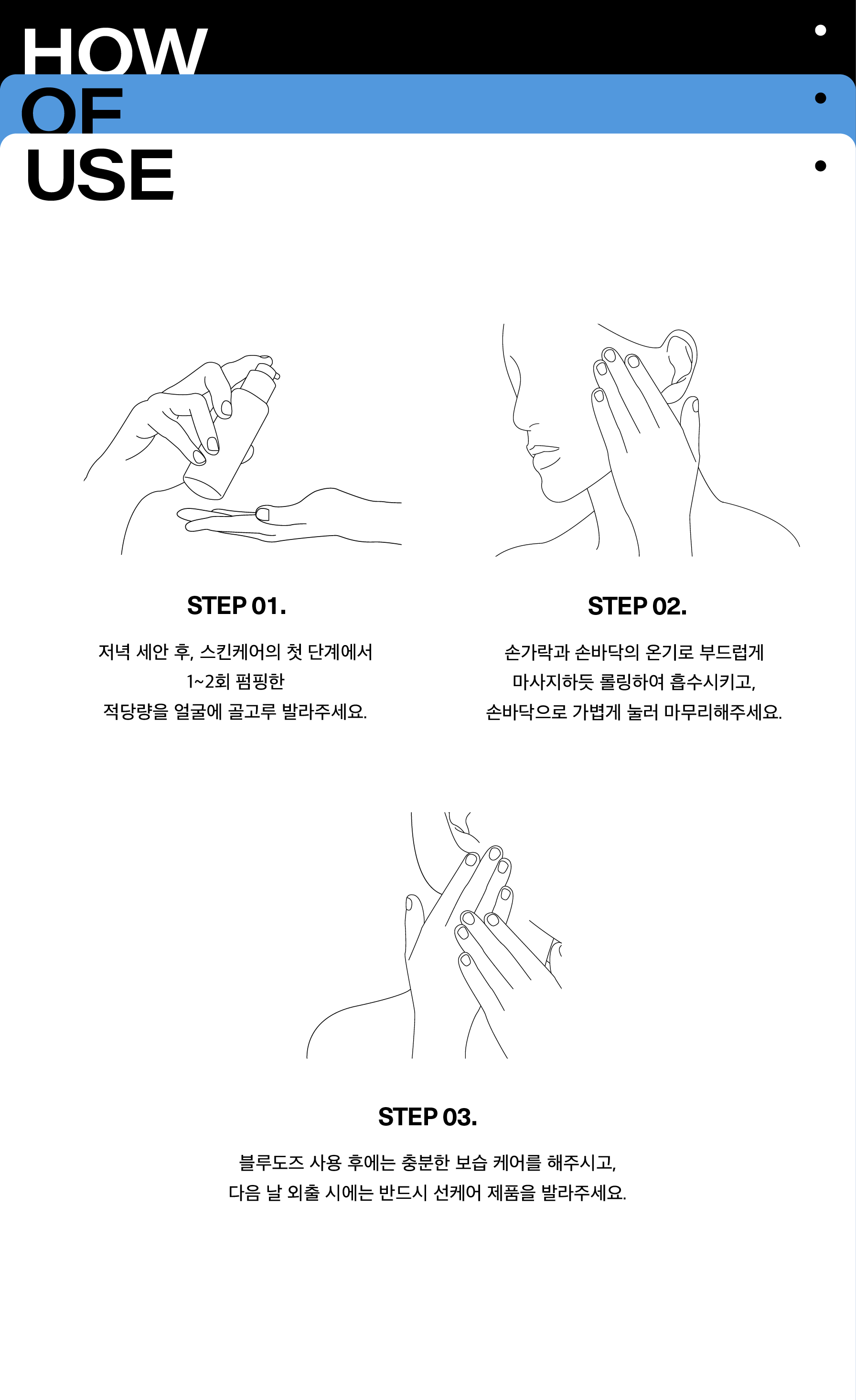 HOW
OF
USE

STEP 01.

저녁 세안 후, 스킨케어의 첫 단계에서
1~2회 펌핑한
적당량을 얼굴에 골고루 발라주세요.

STEP 02.

손가락과 손바닥의 온기로 부드럽게
마사지하듯 롤링하여 흡수시키고,
손바닥으로 가볍게 눌러 마무리해주세요.

STEP 03.

블루도즈 사용 후에는 충분한 보습 케어를 해주시고,
다음 날 외출 시에는 반드시 선케어 제품을 발라주세요.