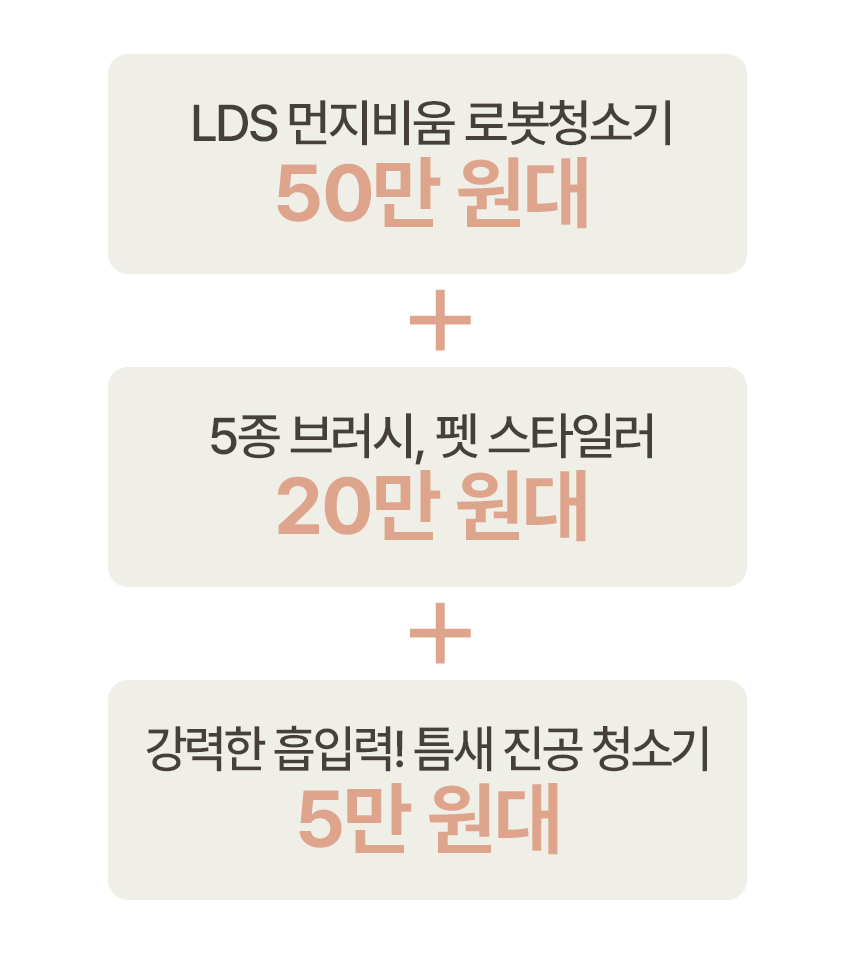 LDS 먼지비움 로봇청소기
50만 원대

+

5종 브러시, 펫 스타일러
20만 원대

+

강력한 흡입력! 틈새 진공 청소기
5만 원대