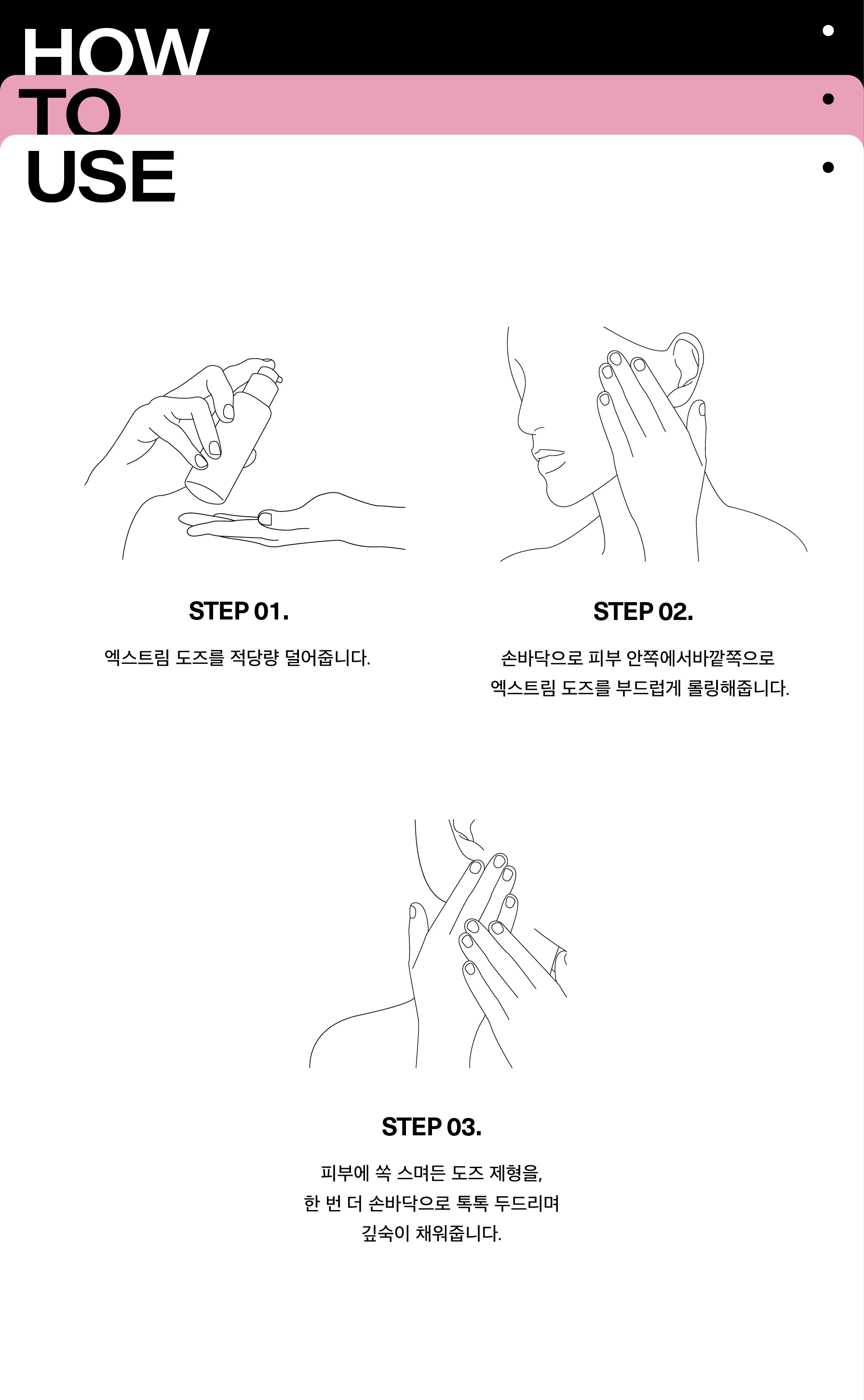 HOW
TO
USE

STEP 01.

엑스트림 도즈를 적당량 덜어줍니다.

STEP 02.

손바닥으로 피부 안쪽에서바깥쪽으로
엑스트림 도즈를 부드럽게 롤링해줍니다.

STEP 03.

피부에 쏙 스며든 도즈 제형을,
한 번 더 손바닥으로 톡톡 두드리며
깊숙이 채워줍니다.