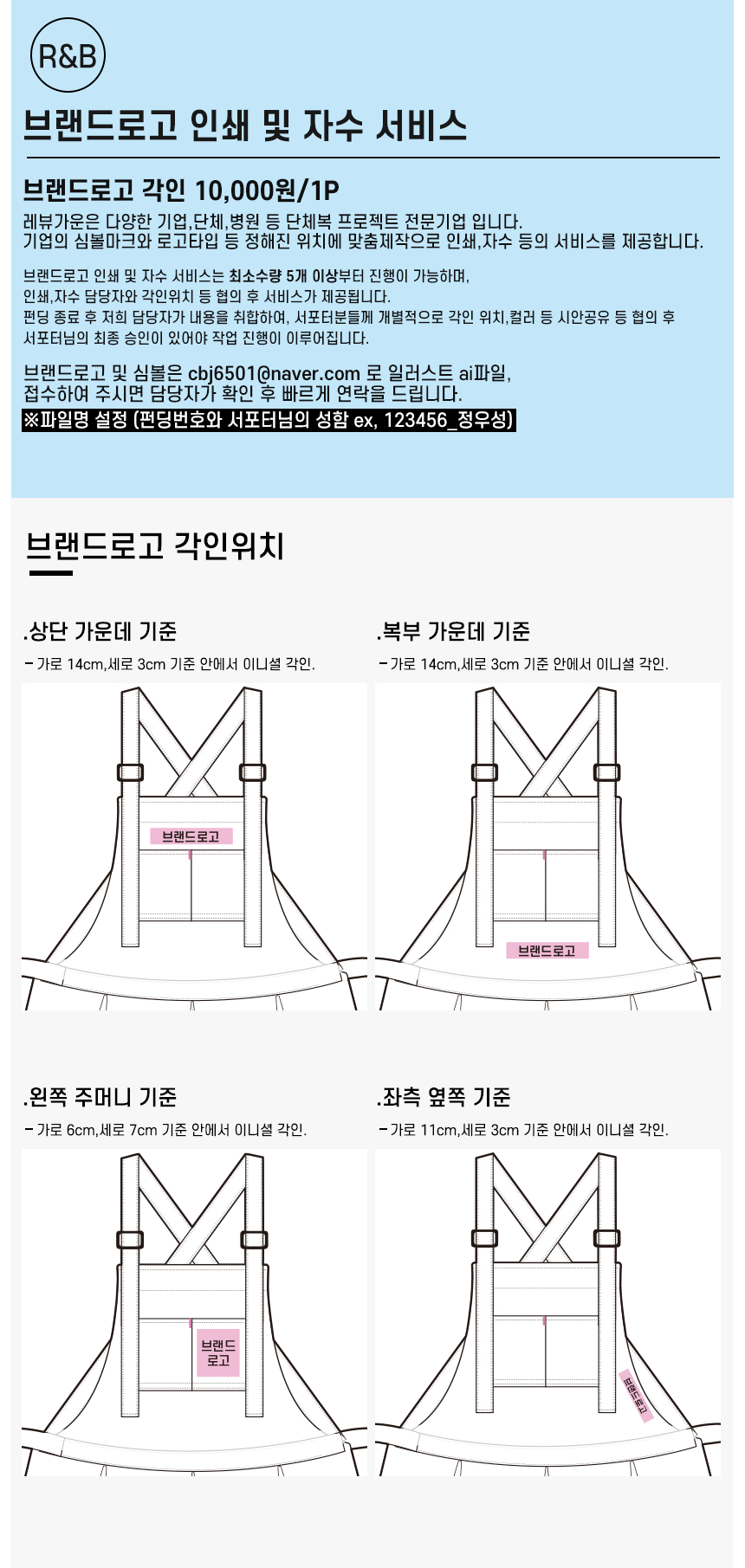 R&B

브랜드로고 인쇄 및 자수 서비스

브랜드로고 각인 10,000원/1P

레뷰가운은 다양한 기업,단체,병원 등 단체복 프로젝트 전문기업 입니다.
기업의 심볼마크와 로고타입 등 정해진 위치에 맞춤제작으로 인쇄,자수 등의 서비스를 제공합니다.

브랜드로고 인쇄 및 자수 서비스는 최소수량 5개 이상부터 진행이 가능하며,
인쇄,자수 담당자와 각인위치 등 협의 후 서비스가 제공됩니다.
펀딩 종료 후 저희 담당자가 내용을 취합하여, 서포터분들께 개별적으로 각인 위치,컬러 등 시안공유 등 협의 후
서포터님의 최종 승인이 있어야 작업 진행이 이루어집니다.

브랜드로고 및 심볼은 cbj6501@naver.com 로 일러스트 ai파일,
접수하여 주시면 담당자가 확인 후 빠르게 연락을 드립니다.
※파일명 설정 (펀딩번호와 서포터님의 성함 ex, 123456_정우성)

브랜드로고 각인위치

.상단 가운데 기준

- 가로 14cm,세로 3cm 기준 안에서 이니셜 각인.

브랜드로고

.복부 가운데 기준

- 가로 14cm,세로 3cm 기준 안에서 이니셜 각인.

브랜드로고

.왼쪽 주머니 기준

- 가로 6cm,세로 7cm 기준 안에서 이니셜 각인.

브랜드
로고

.좌측 옆쪽 기준

- 가로 11cm,세로 3cm 기준 안에서 이니셜 각인.

브랜드로고